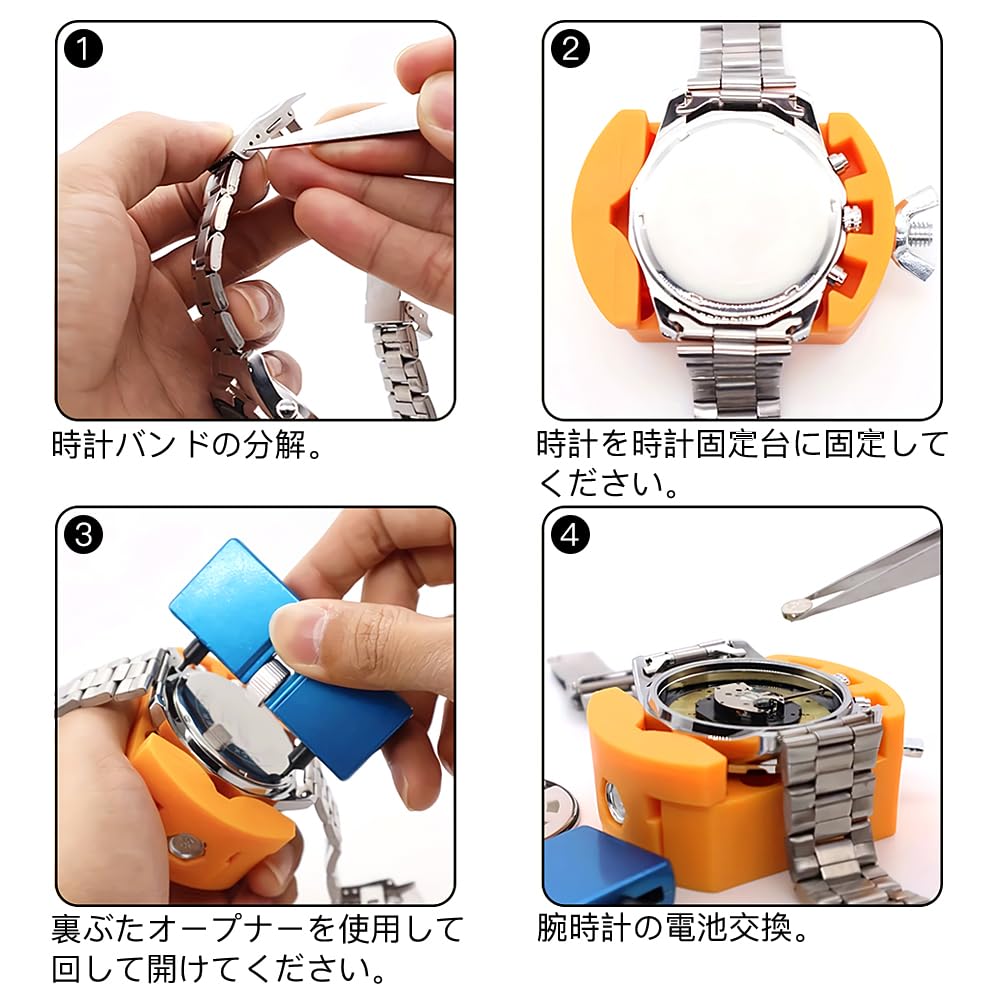 1

時計バンドの分解。

2

時計を時計固定台に固定してください。

3

裏ぶたオープナーを使用して回して開けてください。

4

腕時計の電池交換。