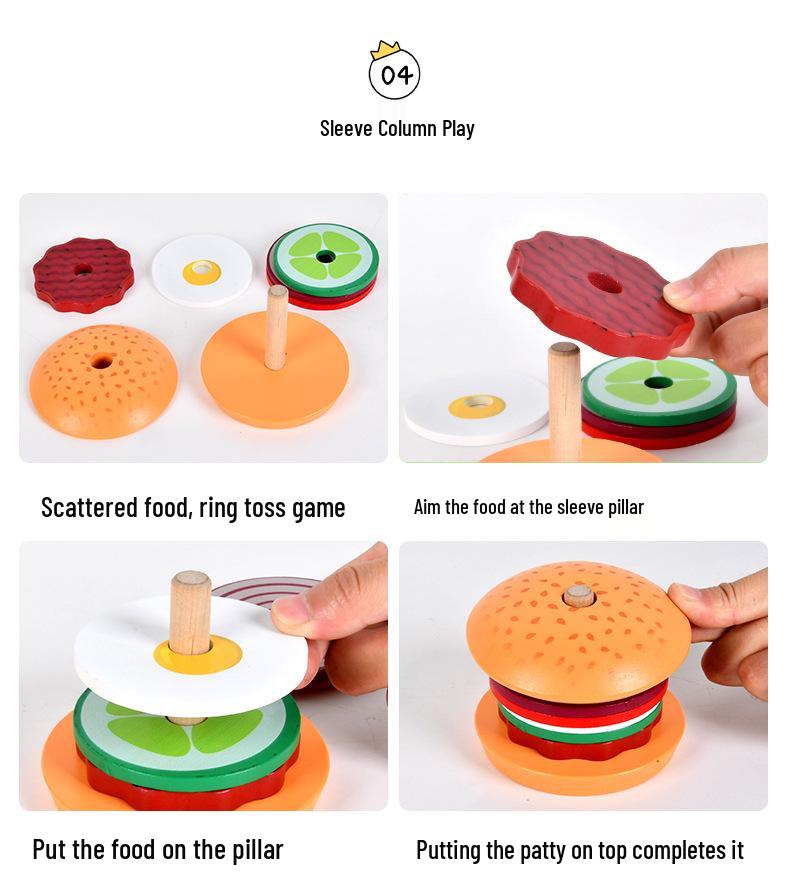 04

Sleeve Column Play

Scattered food, ring toss game

Aim the food at the sleeve pillar

Put the food on the pillar

Putting the patty on top completes it