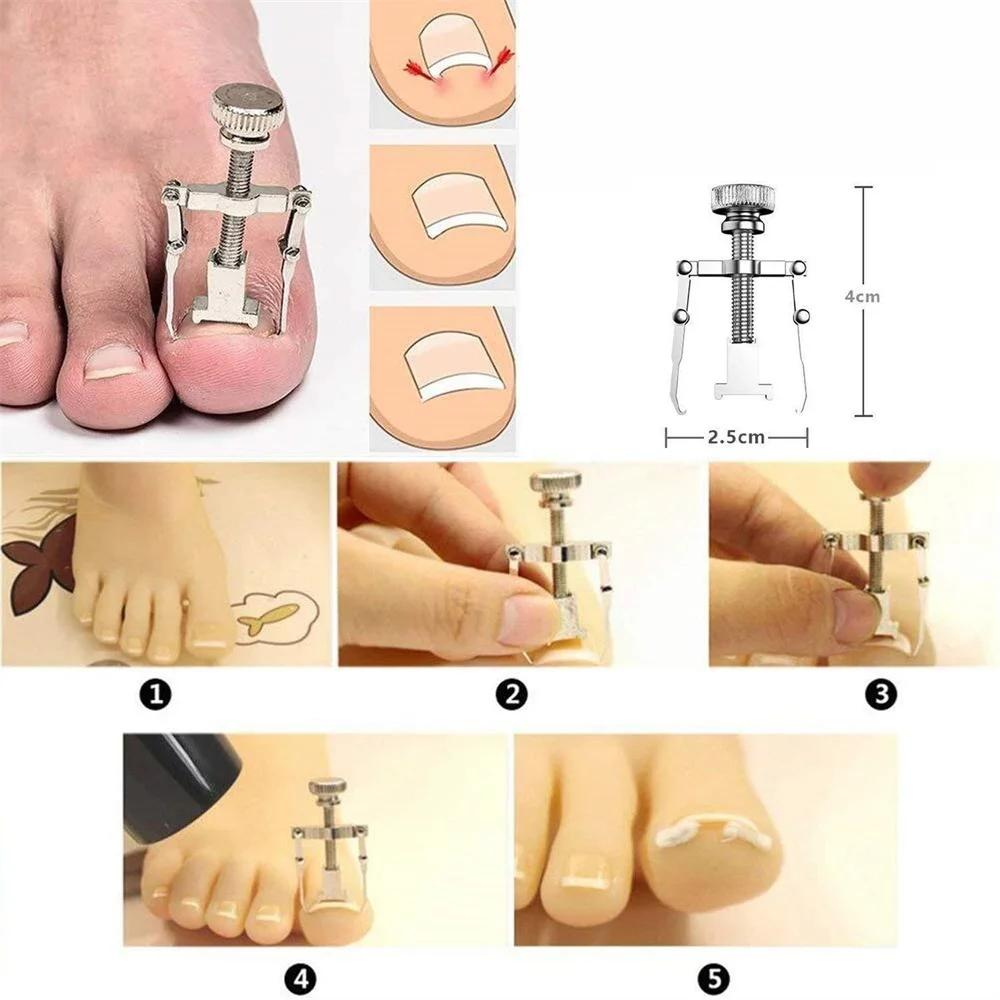 4cm

2.5cm

1

2

3

4

5