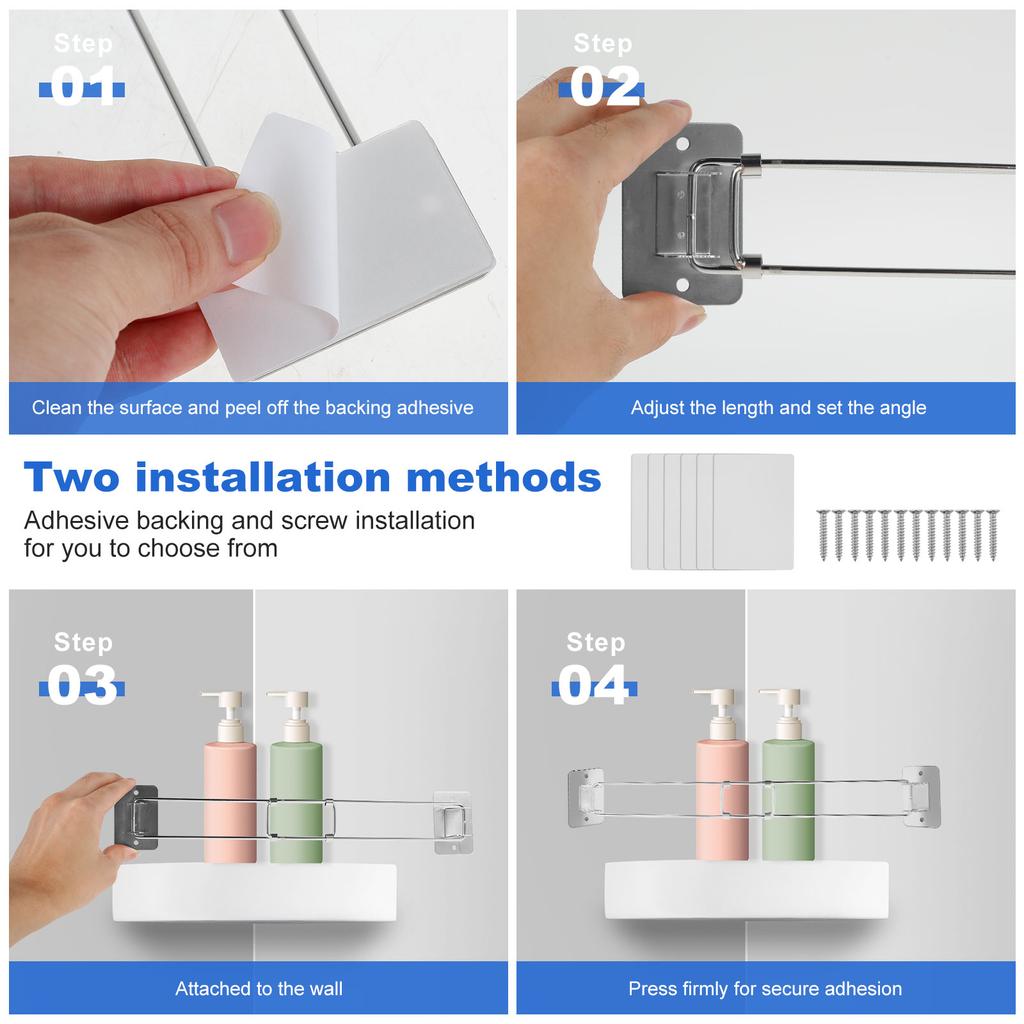 Step
01

Clean the surface and peel off the backing adhesive

Step
02

Adjust the length and set the angle

Two installation methods

Adhesive backing and screw installation for you to choose from

Step
03

Attached to the wall

Step
04

Press firmly for secure adhesion