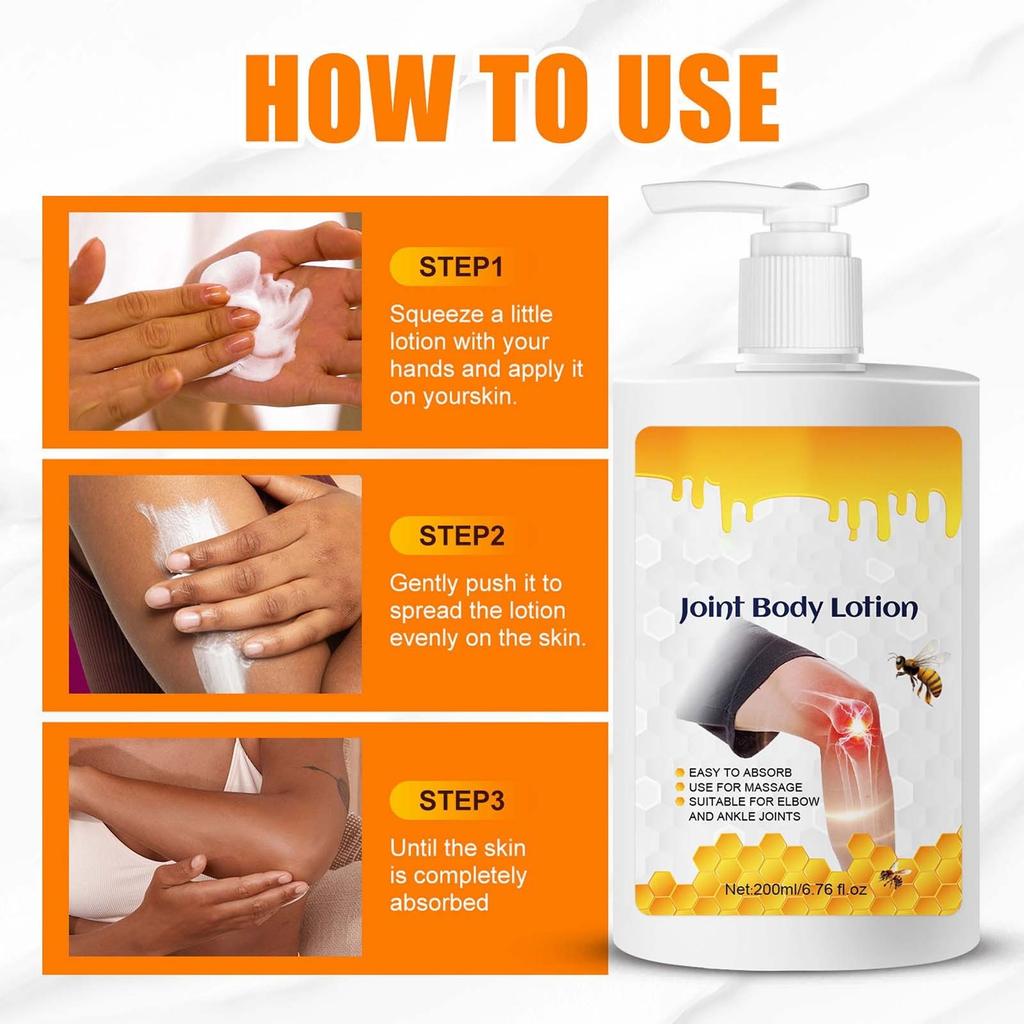 HOW TO USE

STEP1

Squeeze a little lotion with your hands and apply it on yourskin.

STEP2

Gently push it to spread the lotion evenly on the skin.

STEP3

Until the skin is completely absorbed

Joint Body Lotion

EASY TO ABSORB
USE FOR MASSAGE
SUITABLE FOR ELBOW AND ANKLE JOINTS

Net:200ml/6.76 fl.oz