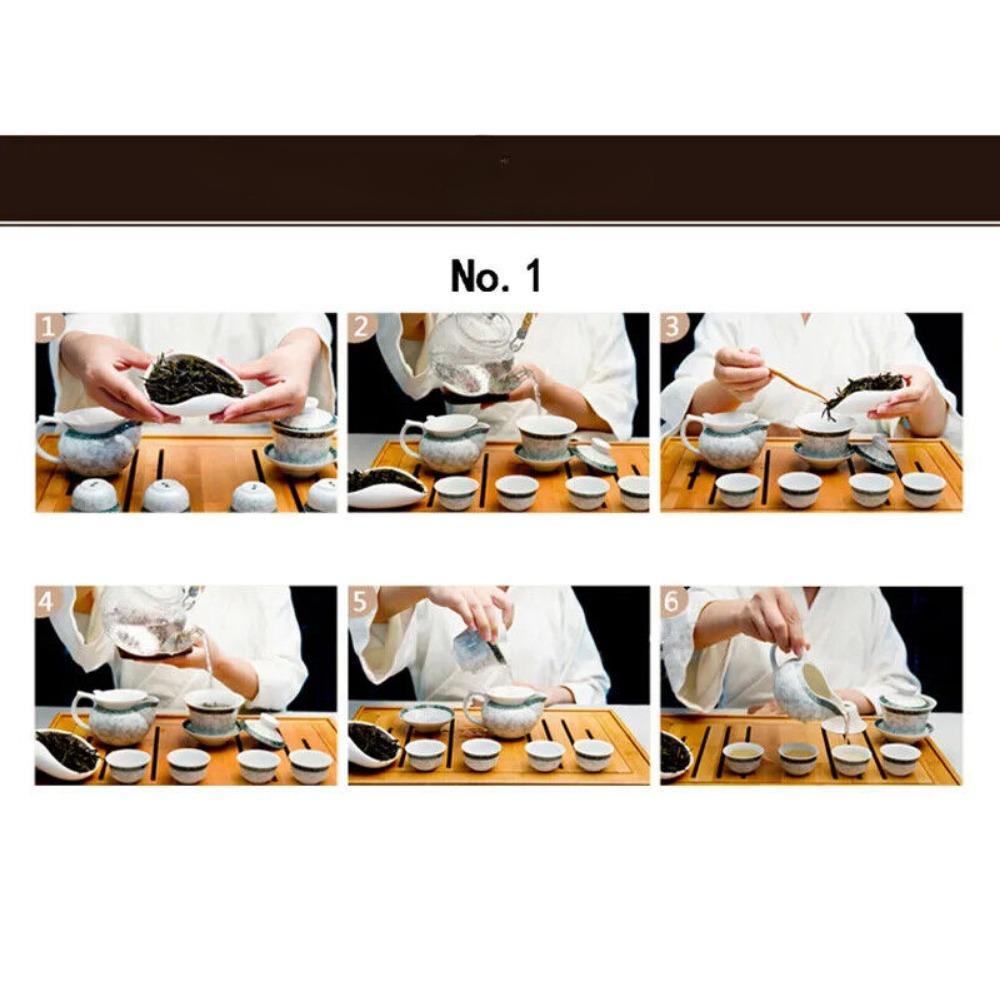 No. 1

1

2

3

4

5

6