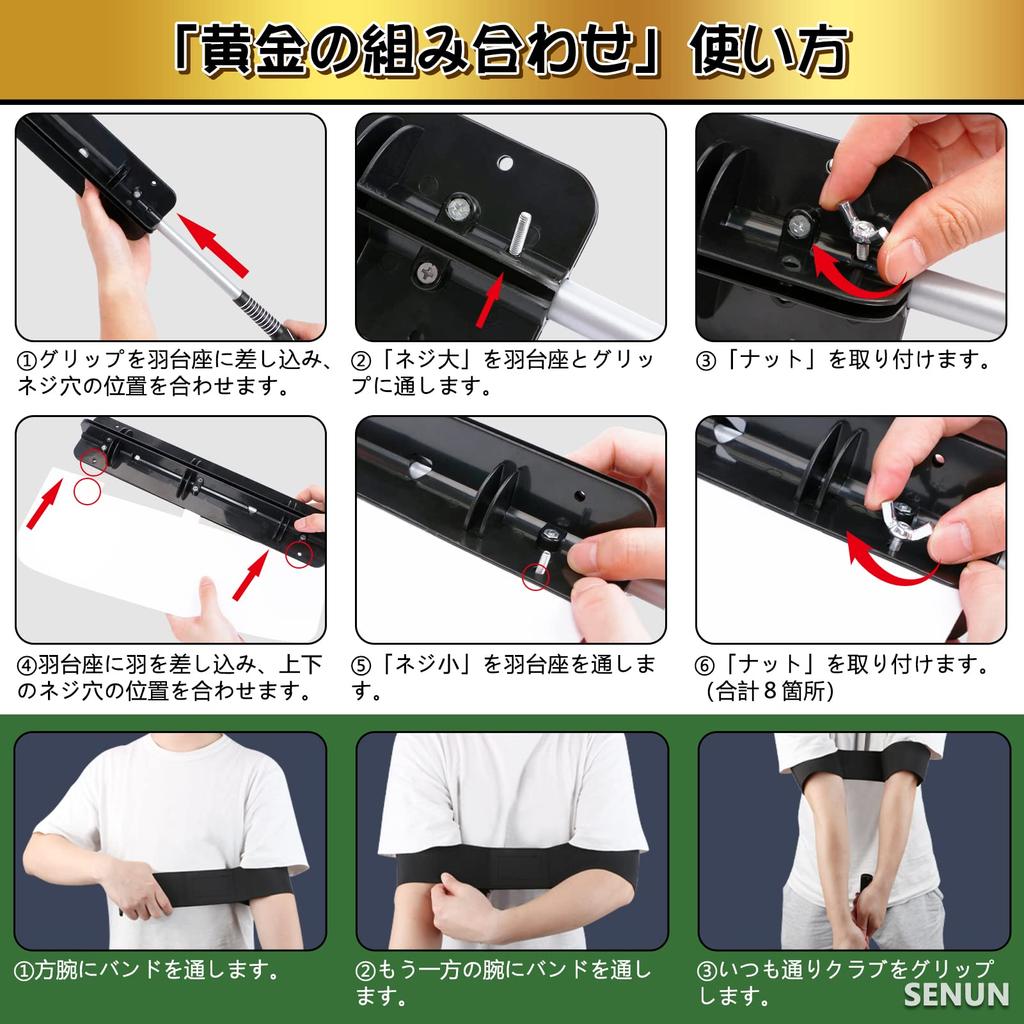 「黄金の組み合わせ」使い方

①グリップを羽台座に差し込み、ネジ穴の位置を合わせます。

②「ネジ大」を羽台座とグリップに通します。

③「ナット」を取り付けます。

④羽台座に羽を差し込み、上下のネジ穴の位置を合わせます。

⑤「ネジ小」を羽台座を通します。

⑥「ナット」を取り付けます。（合計８箇所）

①方腕にバンドを通します。

②もう一方の腕にバンドを通します。

③いつも通りクラブをグリップします。

SENUN