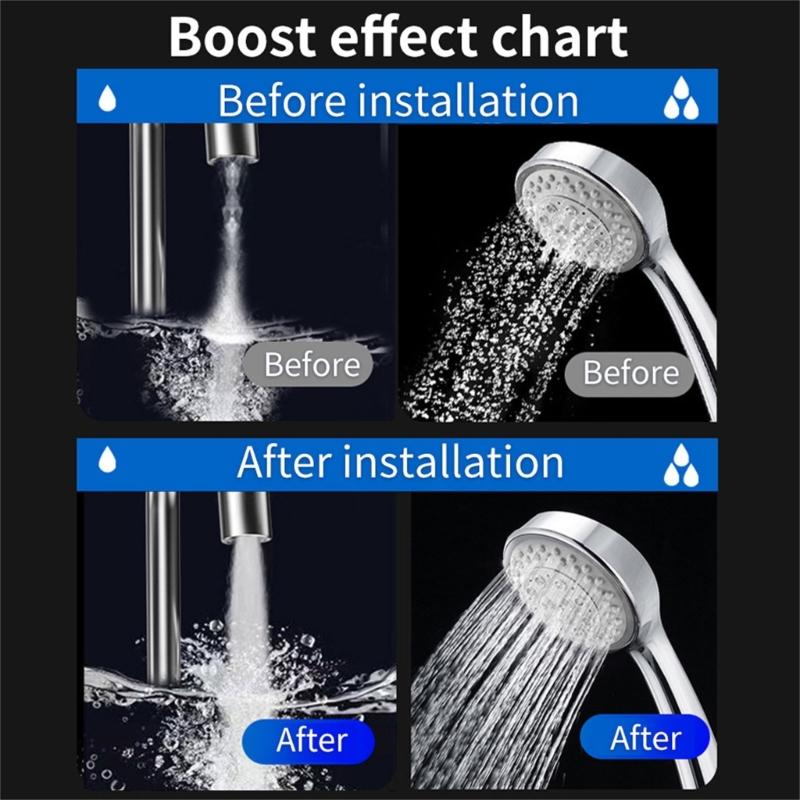 Boost effect chart

Before installation

Before

Before

After installation

After

After