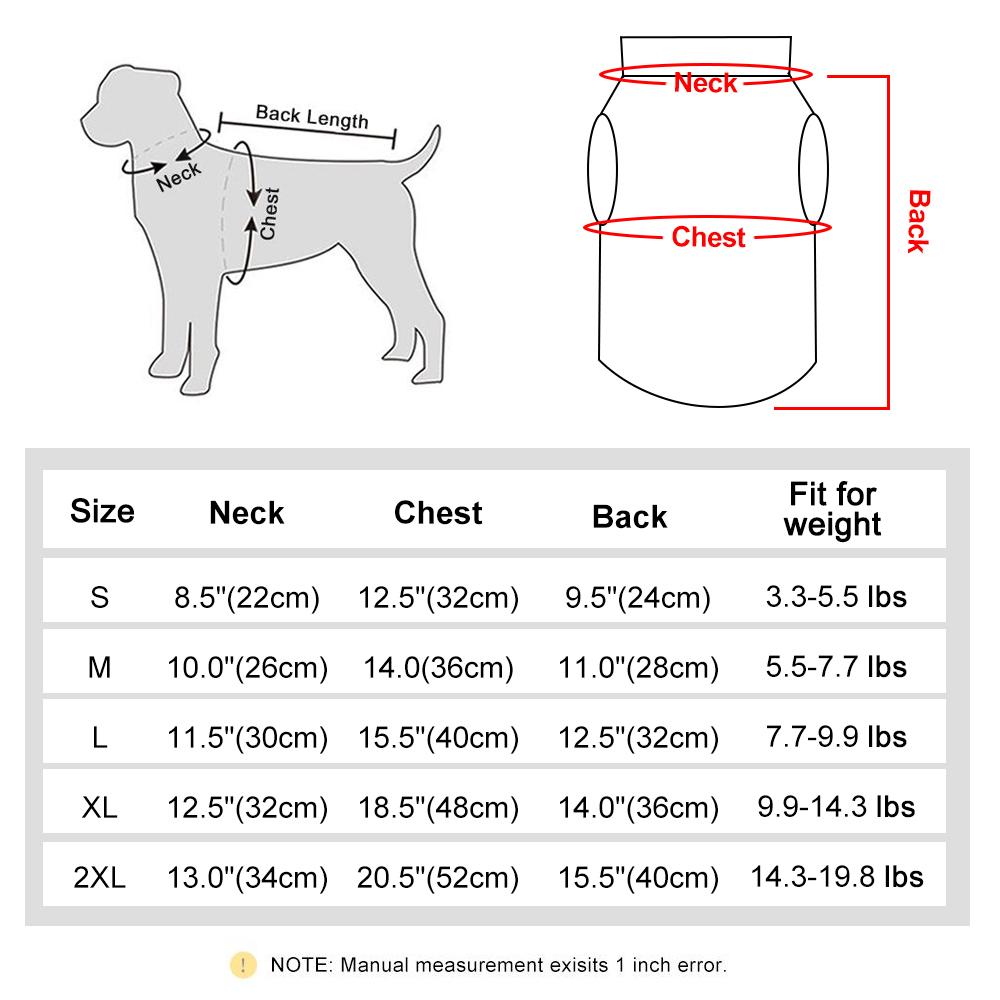 Back Length

Neck

Chest

Neck

Chest

Back

| Size | Neck | Chest | Back | Fit for weight |
|---|---|---|---|---|
| S | 8.5"(22cm) | 12.5"(32cm) | 9.5"(24cm) | 3.3-5.5 lbs |
| M | 10.0"(26cm) | 14.0(36cm) | 11.0"(28cm) | 5.5-7.7 lbs |
| L | 11.5"(30cm) | 15.5"(40cm) | 12.5"(32cm) | 7.7-9.9 lbs |
| XL | 12.5"(32cm) | 18.5"(48cm) | 14.0"(36cm) | 9.9-14.3 lbs |
| 2XL | 13.0"(34cm) | 20.5"(52cm) | 15.5"(40cm) | 14.3-19.8 lbs |

! NOTE: Manual measurement exisits 1 inch error.