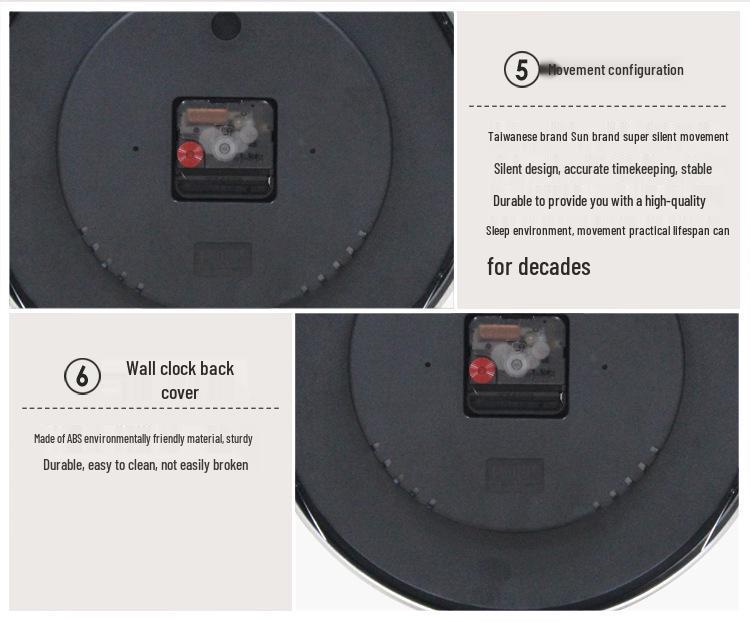 5 Movement configuration

Taiwanese brand Sun brand super silent movement

Silent design, accurate timekeeping, stable

Durable to provide you with a high-quality

Sleep environment, movement practical lifespan can

for decades

6 Wall clock back cover

Made of ABS environmentally friendly material, sturdy

Durable, easy to clean, not easily broken