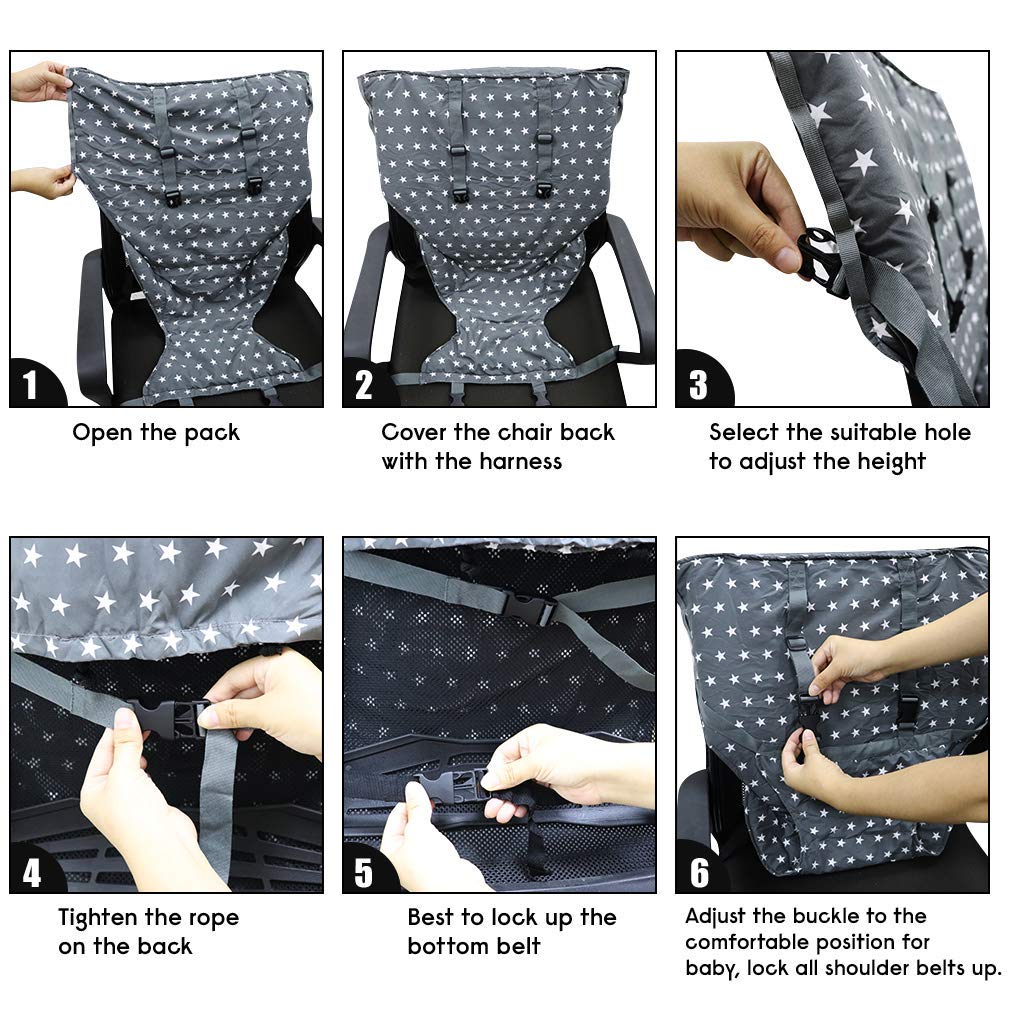 1
Open the pack

2
Cover the chair back with the harness

3
Select the suitable hole to adjust the height

4
Tighten the rope on the back

5
Best to lock up the bottom belt

6
Adjust the buckle to the comfortable position for baby, lock all shoulder belts up.