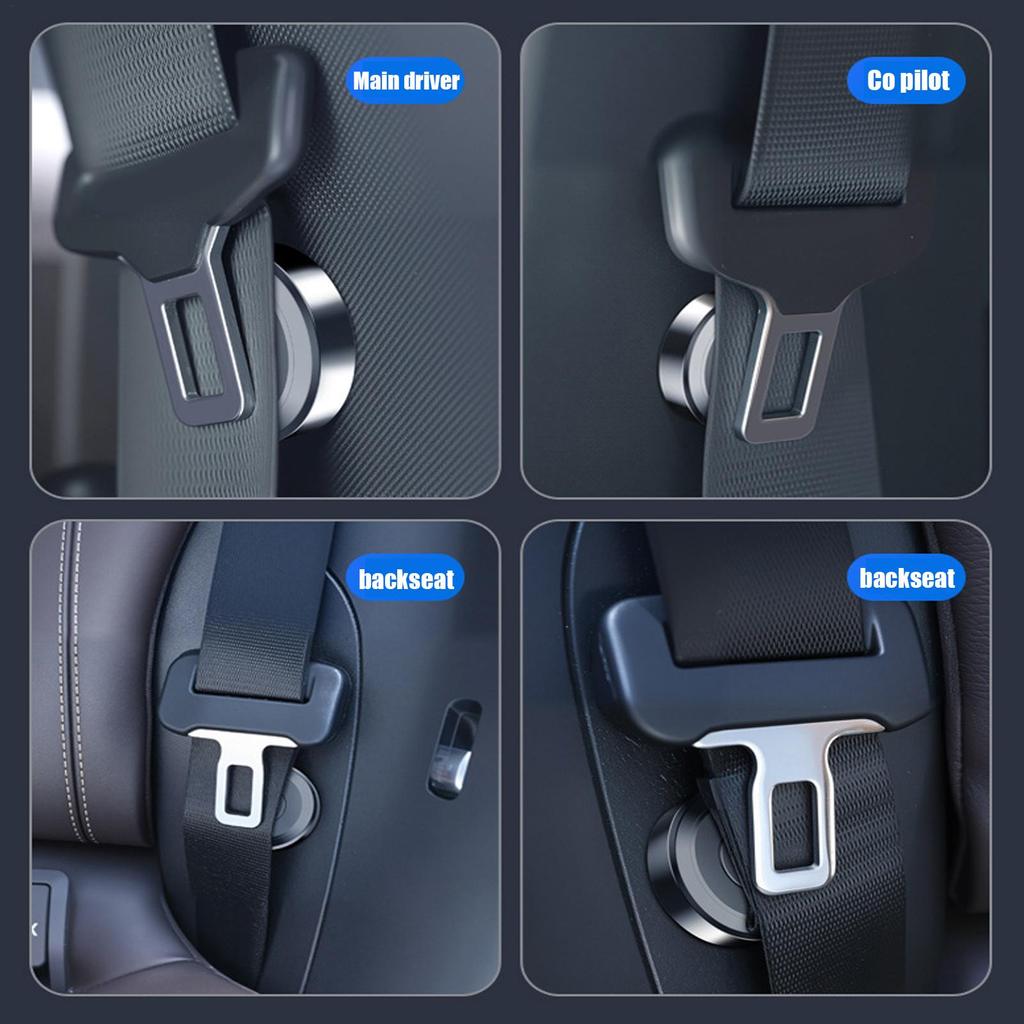 Main driver

Co pilot

backseat

backseat