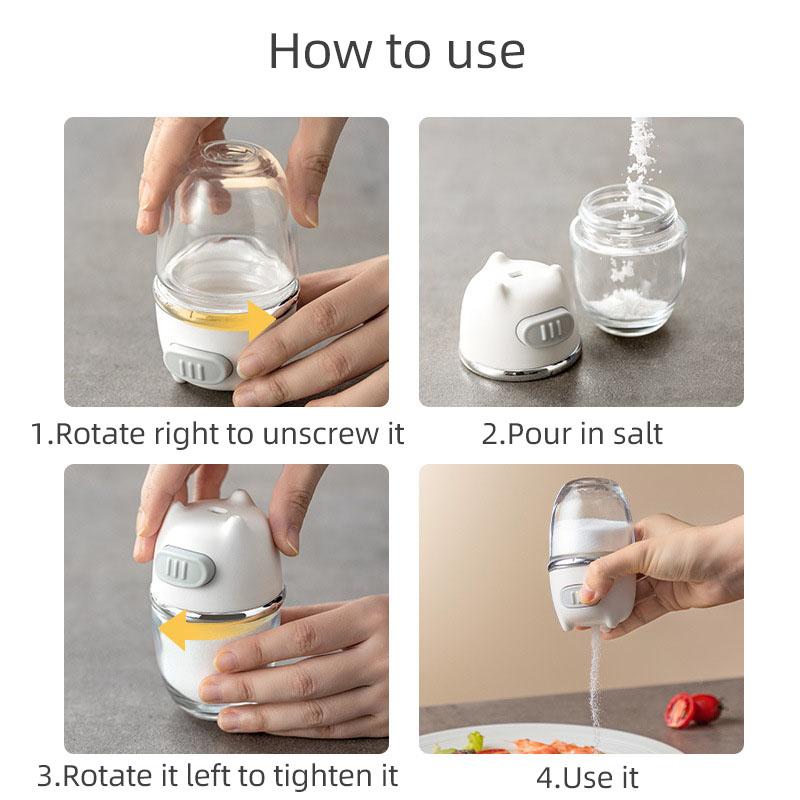 How to use

1.Rotate right to unscrew it

2.Pour in salt

3.Rotate it left to tighten it

4.Use it