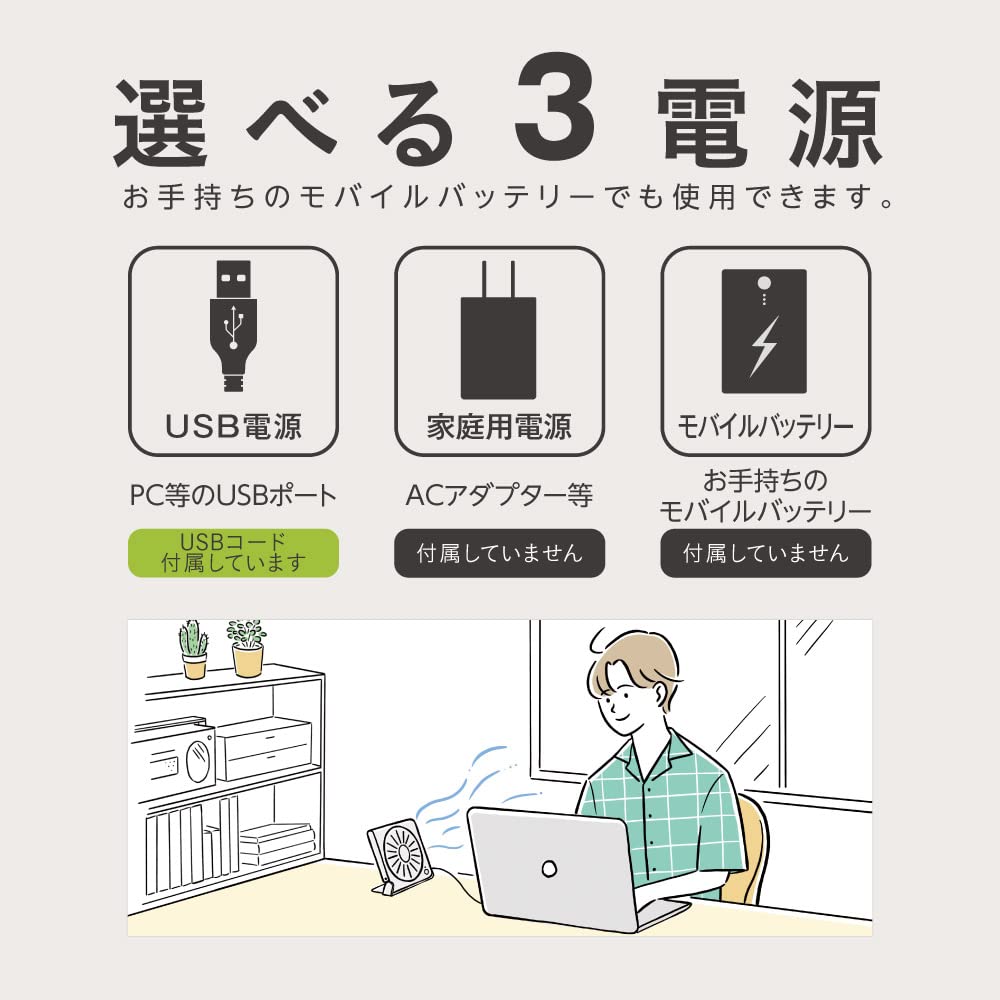 選べる3電源
お手持ちのモバイルバッテリーでも使用できます。

USB電源
PC等のUSBポート
USBコード
付属しています

家庭用電源
ACアダプター等
付属していません

モバイルバッテリー
お手持ちの
モバイルバッテリー
付属していません