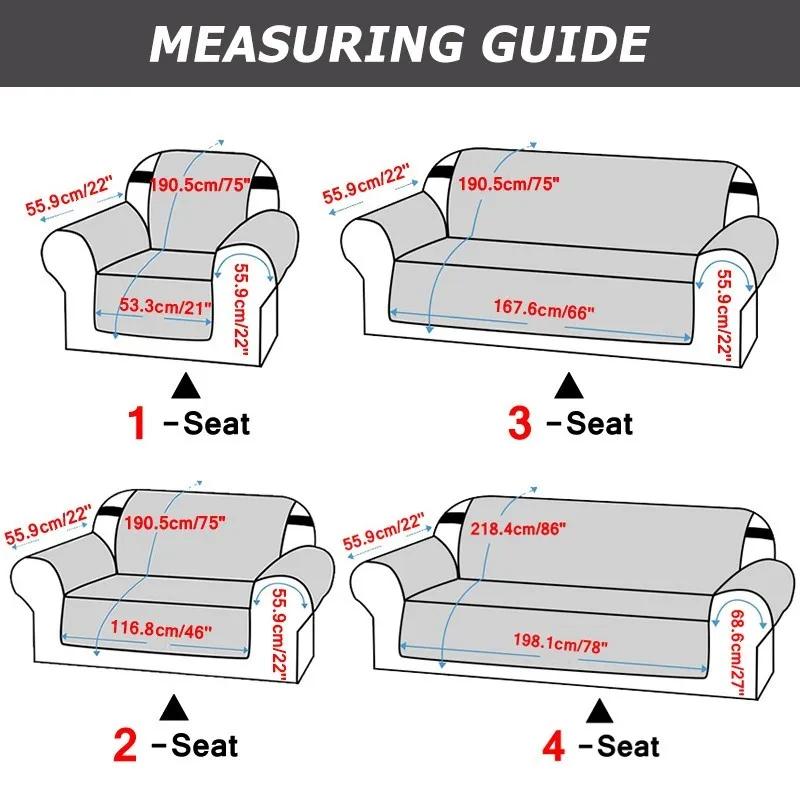 MEASURING GUIDE

55.9cm/22"
190.5cm/75"
53.3cm/21"
55.9cm/22"

1 -Seat

55.9cm/22"
190.5cm/75"
167.6cm/66"
55.9cm/22"

3 -Seat

55.9cm/22"
190.5cm/75"
116.8cm/46"
55.9cm/22"

2 -Seat

55.9cm/22"
218.4cm/86"
198.1cm/78"
68.6cm/27"

4 -Seat