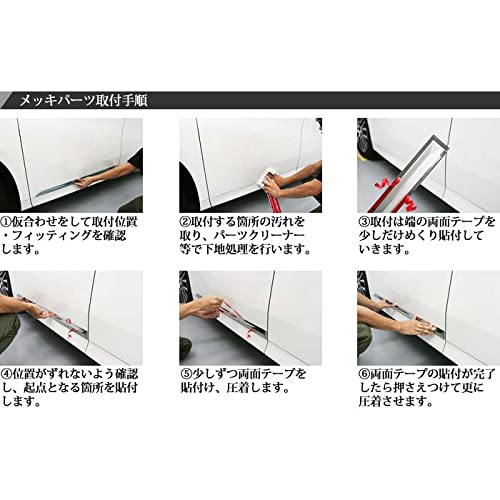 メッキパーツ取付手順

①仮合わせをして取付位置・フィッティングを確認します。

②取付する箇所の汚れを取り、パーツクリーナー等で下地処理を行います。

③取付は端の両面テープを少しだけめくり貼付していきます。

④位置がずれないよう確認し、起点となる箇所を貼付します。

⑤少しずつ両面テープを貼付け、圧着します。

⑥両面テープの貼付が完了したら押さえつけて更に圧着させます。