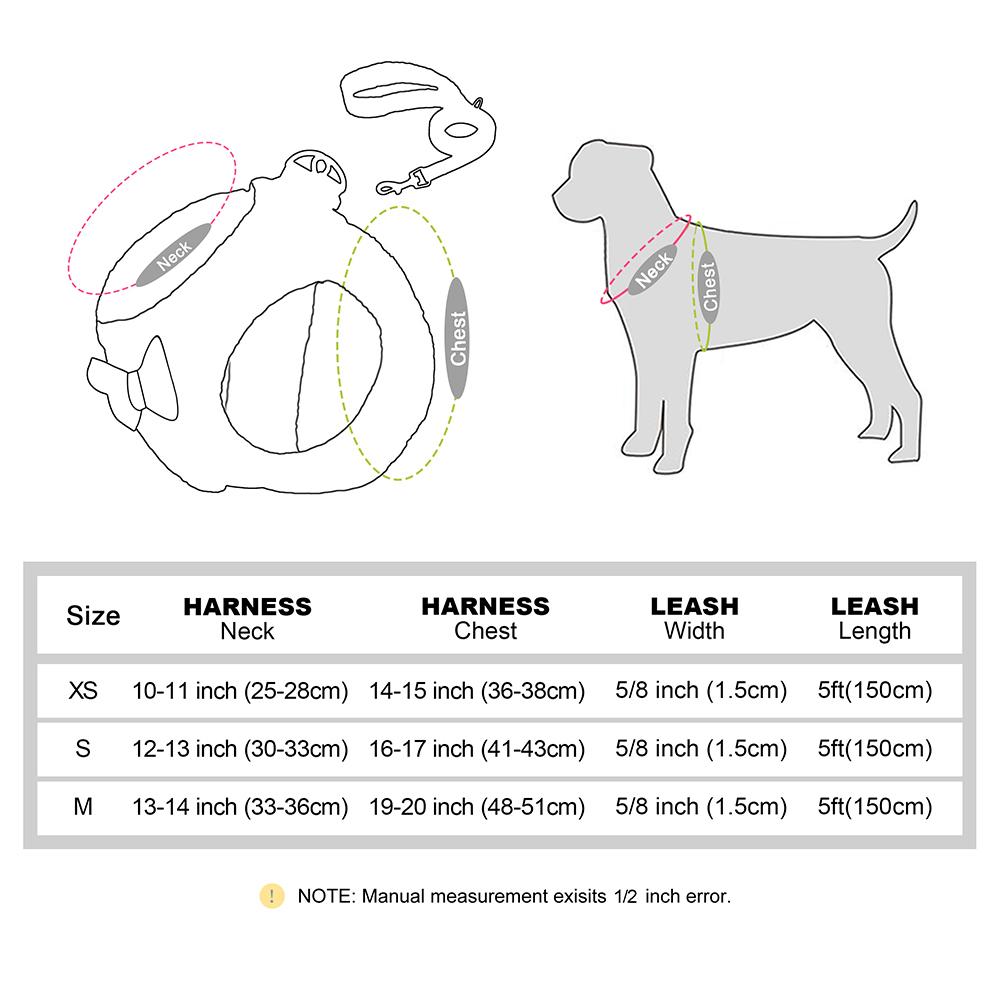 Neck

Chest

Neck

Chest

| Size | HARNESS Neck | HARNESS Chest | LEASH Width | LEASH Length |
|---|---|---|---|---|
| XS | 10-11 inch (25-28cm) | 14-15 inch (36-38cm) | 5/8 inch (1.5cm) | 5ft(150cm) |
| S | 12-13 inch (30-33cm) | 16-17 inch (41-43cm) | 5/8 inch (1.5cm) | 5ft(150cm) |
| M | 13-14 inch (33-36cm) | 19-20 inch (48-51cm) | 5/8 inch (1.5cm) | 5ft(150cm) |

! NOTE: Manual measurement exisits 1/2 inch error.