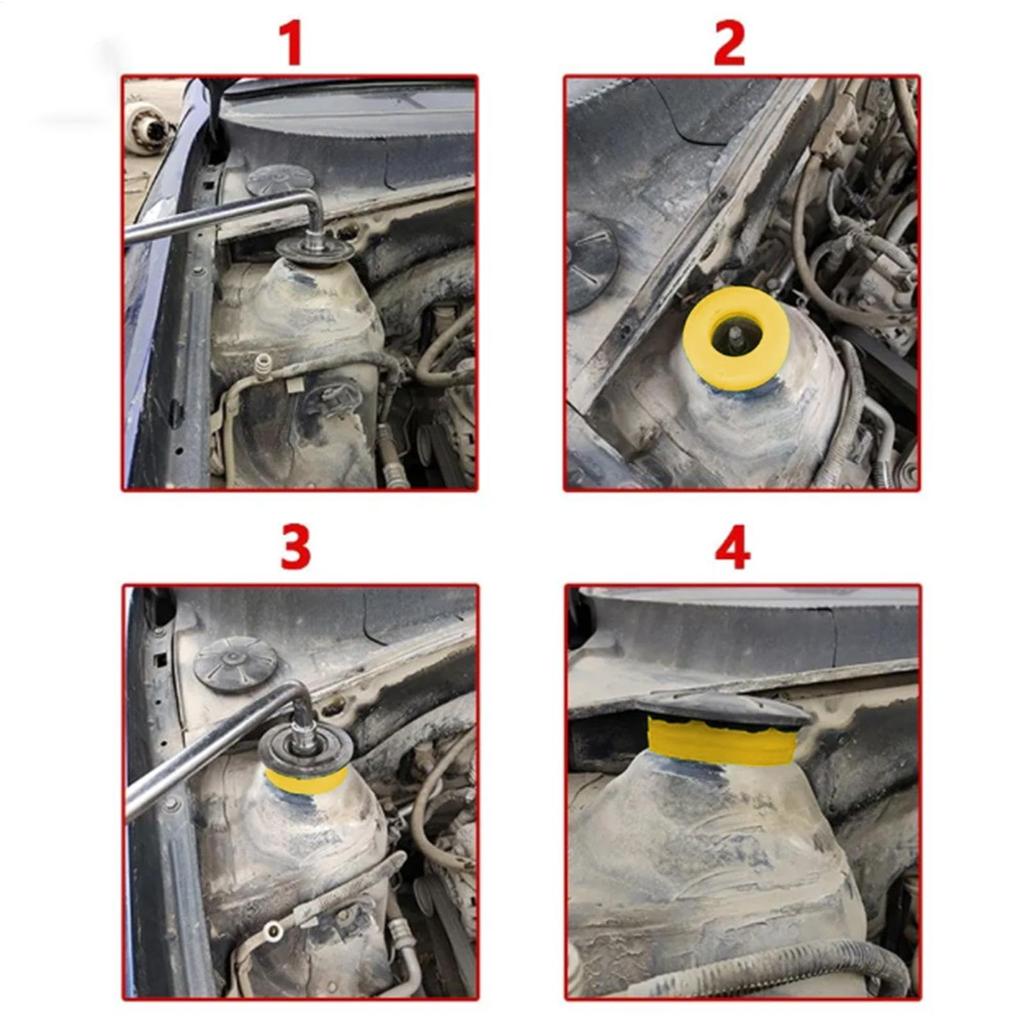 1

2

3

4