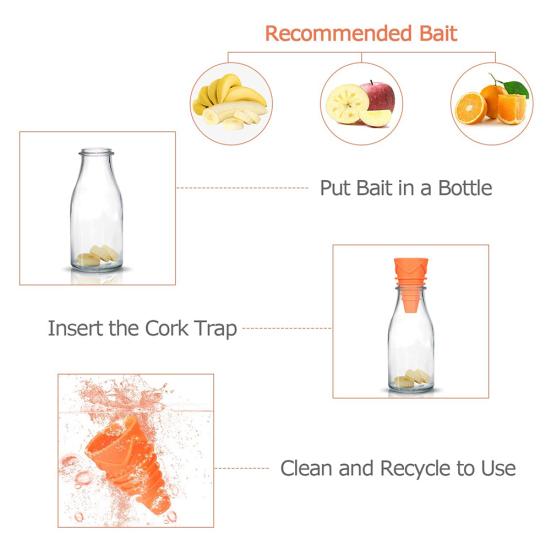 Recommended Bait

Put Bait in a Bottle

Insert the Cork Trap

Clean and Recycle to Use