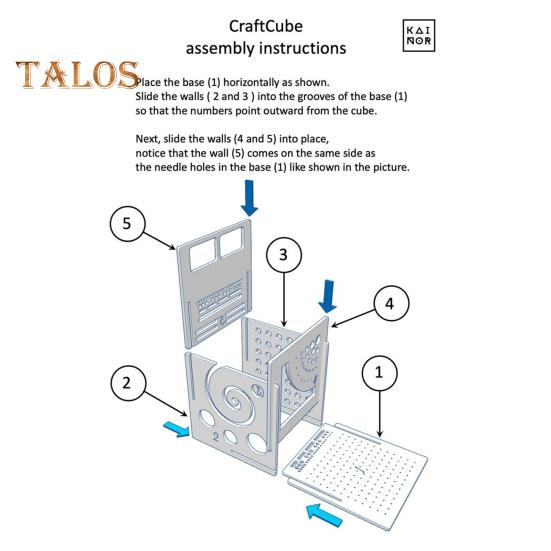 CraftCube
assembly instructions

KAI
NOR

TALOS

Place the base (1) horizontally as shown.
Slide the walls ( 2 and 3 ) into the grooves of the base (1) so that the numbers point outward from the cube.

Next, slide the walls (4 and 5) into place, notice that the wall (5) comes on the same side as the needle holes in the base (1) like shown in the picture.

5

3

4

2

1

2