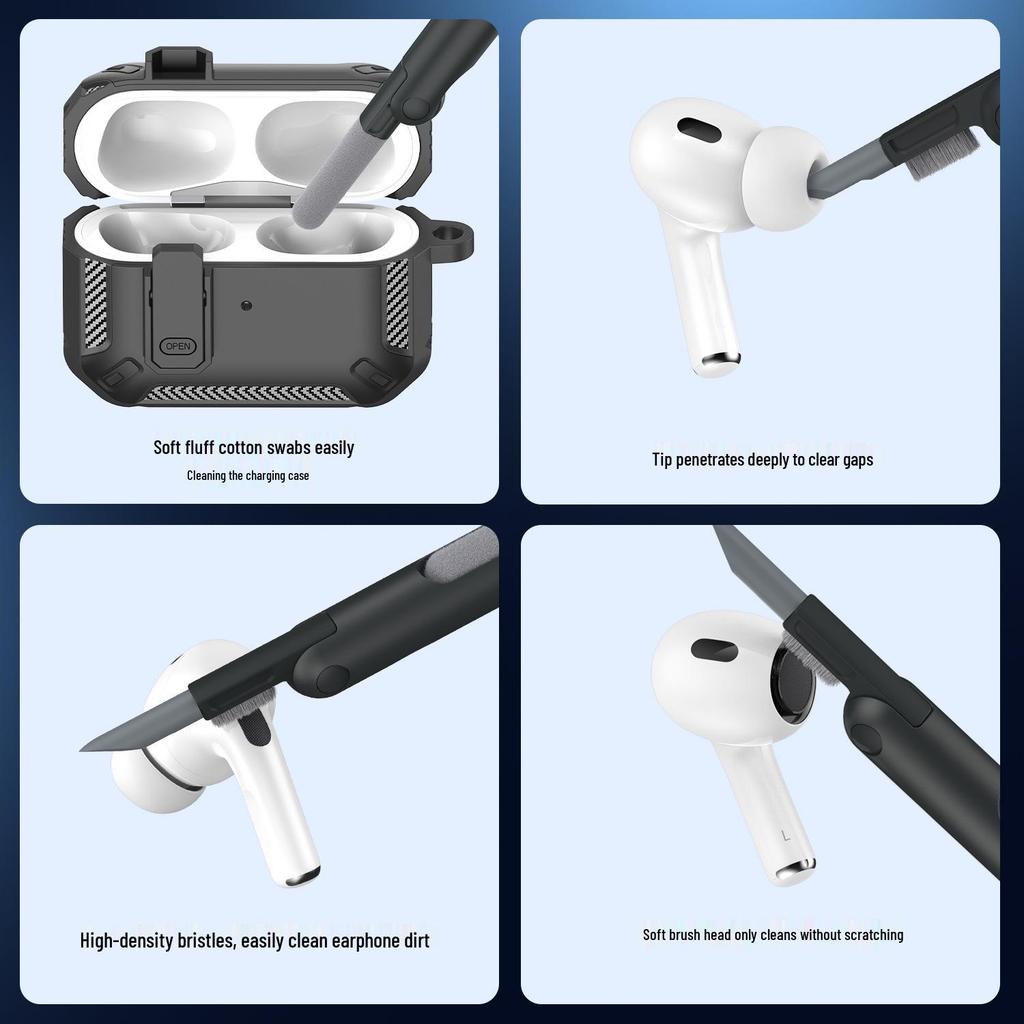 OPEN

Soft fluff cotton swabs easily

Cleaning the charging case

Tip penetrates deeply to clear gaps

High-density bristles, easily clean earphone dirt

L

Soft brush head only cleans without scratching