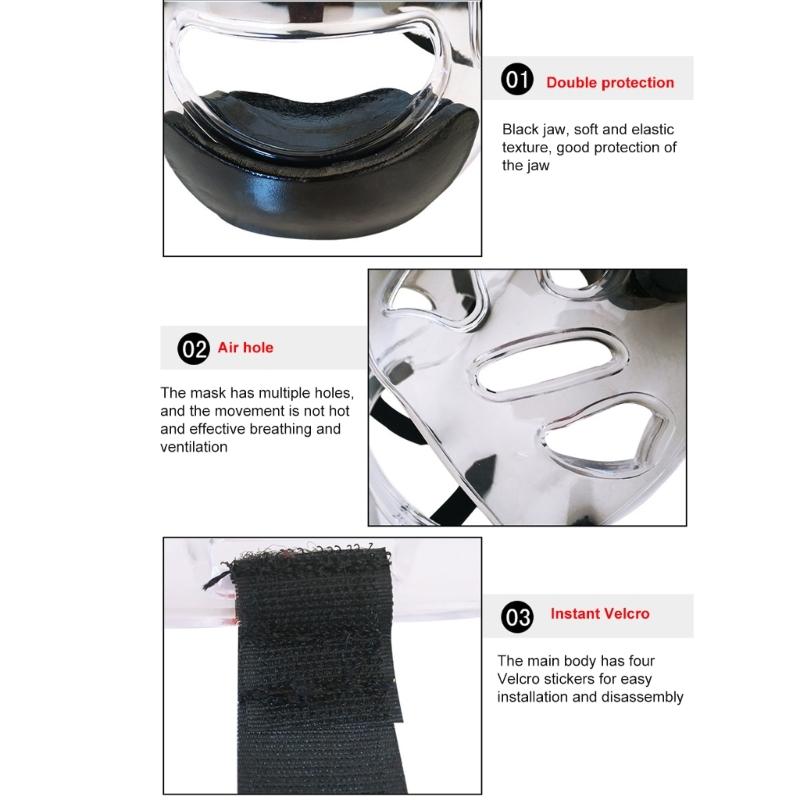 01 Double protection

Black jaw, soft and elastic texture, good protection of the jaw

02 Air hole

The mask has multiple holes, and the movement is not hot and effective breathing and ventilation

03 Instant Velcro

The main body has four Velcro stickers for easy installation and disassembly