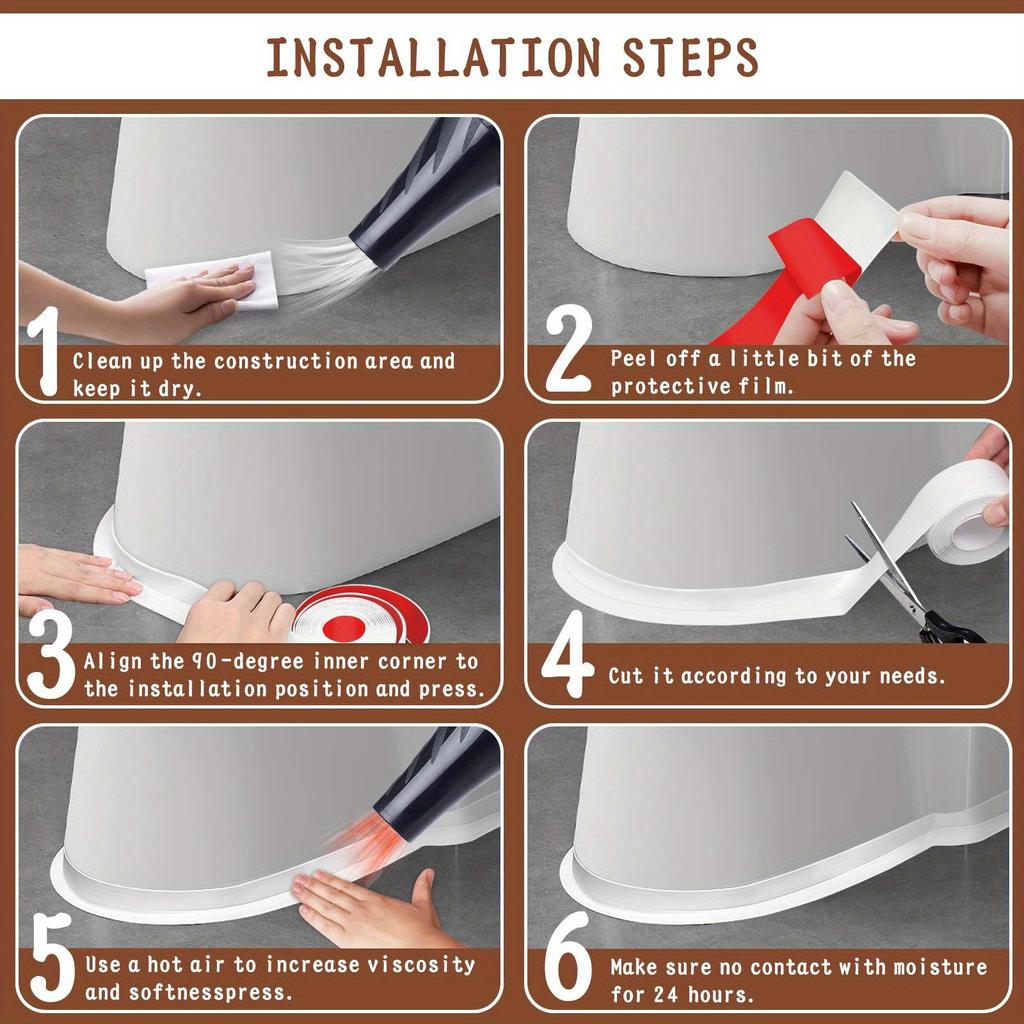 INSTALLATION STEPS

1 Clean up the construction area and keep it dry.

2 Peel off a little bit of the protective film.

3 Align the 90-degree inner corner to the installation position and press.

4 Cut it according to your needs.

5 Use a hot air to increase viscosity and softnesspress.

6 Make sure no contact with moisture for 24 hours.