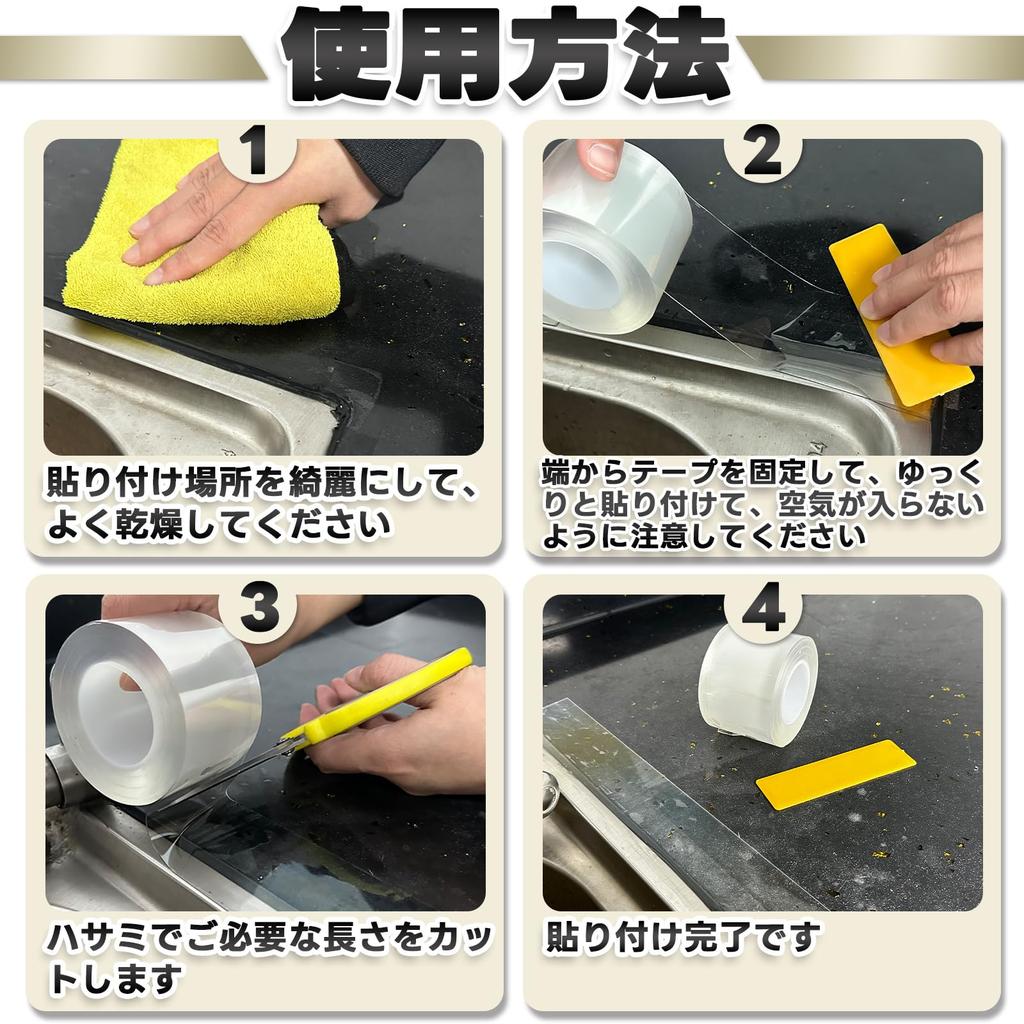 使用方法

1

貼り付け場所を綺麗にして、よく乾燥してください

2

端からテープを固定して、ゆっくりと貼り付けて、空気が入らないように注意してください

3

ハサミでご必要な長さをカットします

4

貼り付け完了です