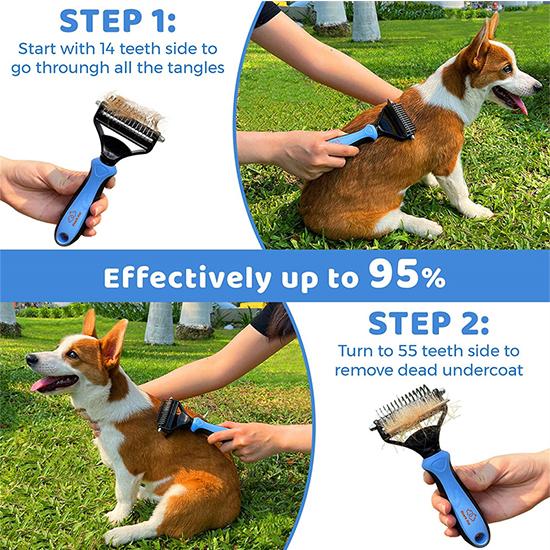 STEP 1:
Start with 14 teeth side to go through all the tangles

Effectively up to 95%

STEP 2:
Turn to 55 teeth side to remove dead undercoat