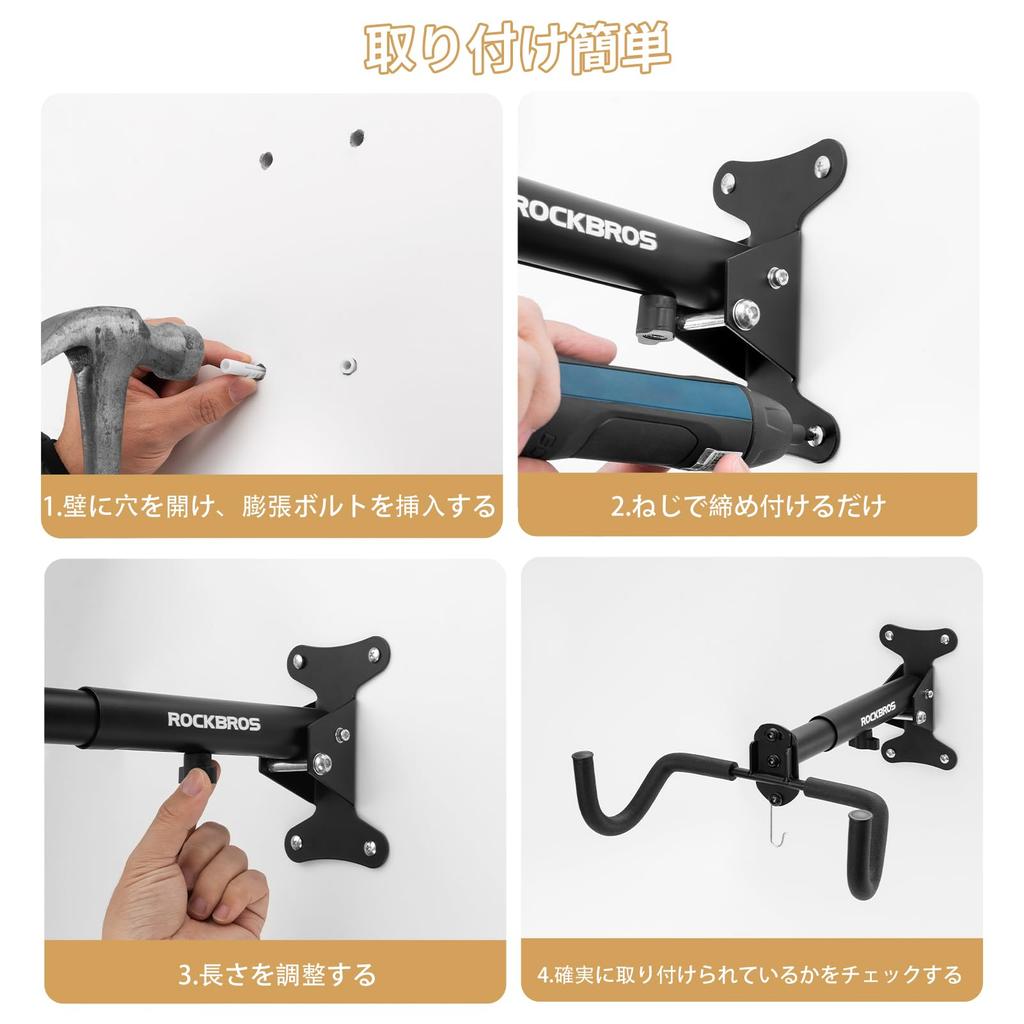 取り付け簡単

ROCKBROS

1.壁に穴を開け、膨張ボルトを挿入する

2.ねじで締め付けるだけ

ROCKBROS

3.長さを調整する

ROCKBROS

4.確実に取り付けられているかをチェックする