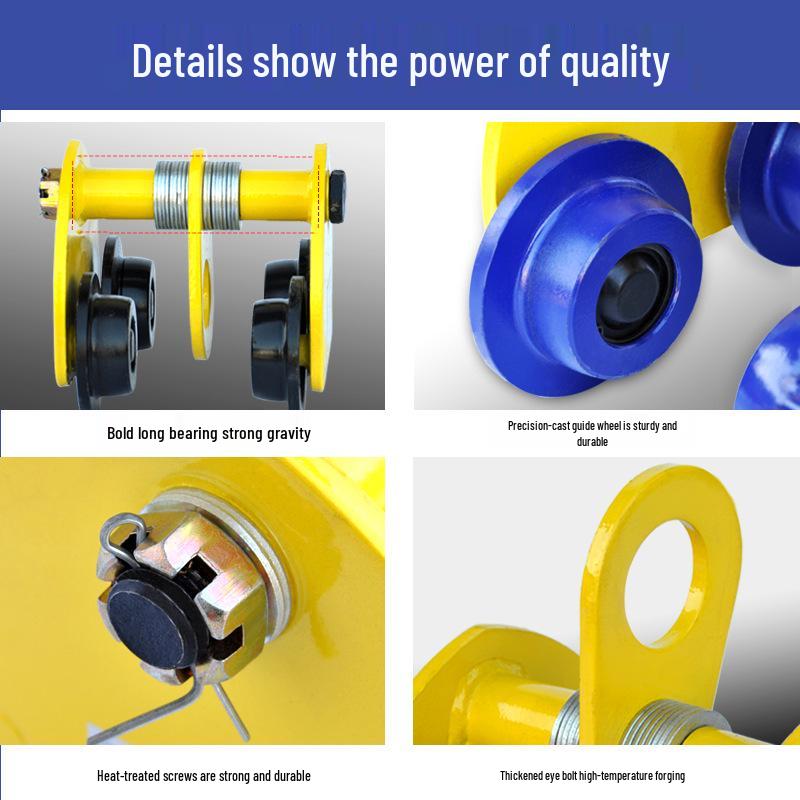 Details show the power of quality

Bold long bearing strong gravity

Precision-cast guide wheel is sturdy and durable

Heat-treated screws are strong and durable

Thickened eye bolt high-temperature forging