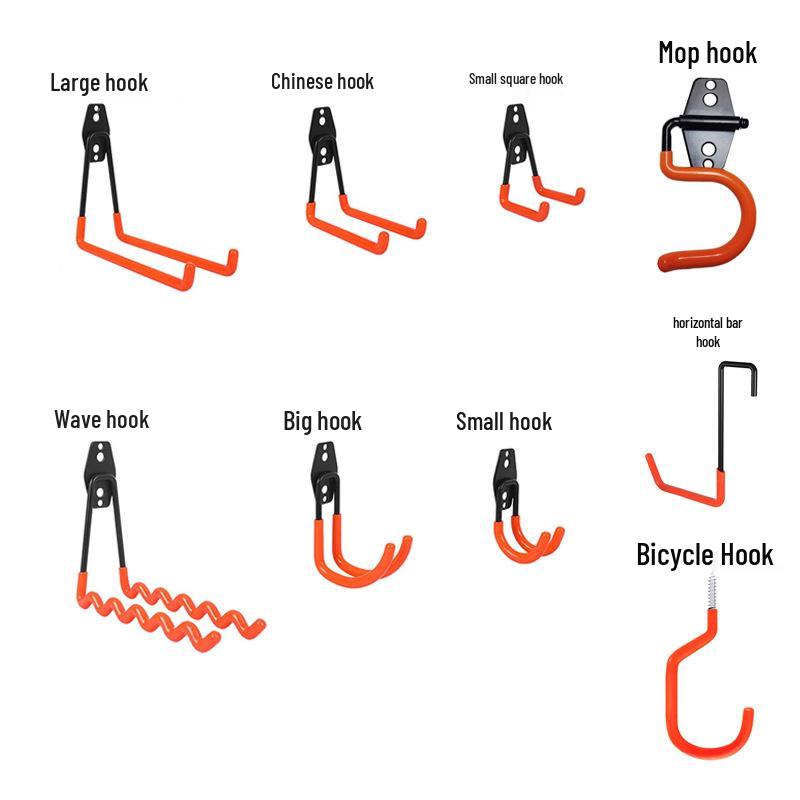 Large hook

Chinese hook

Small square hook

Mop hook

horizontal bar hook

Wave hook

Big hook

Small hook

Bicycle Hook