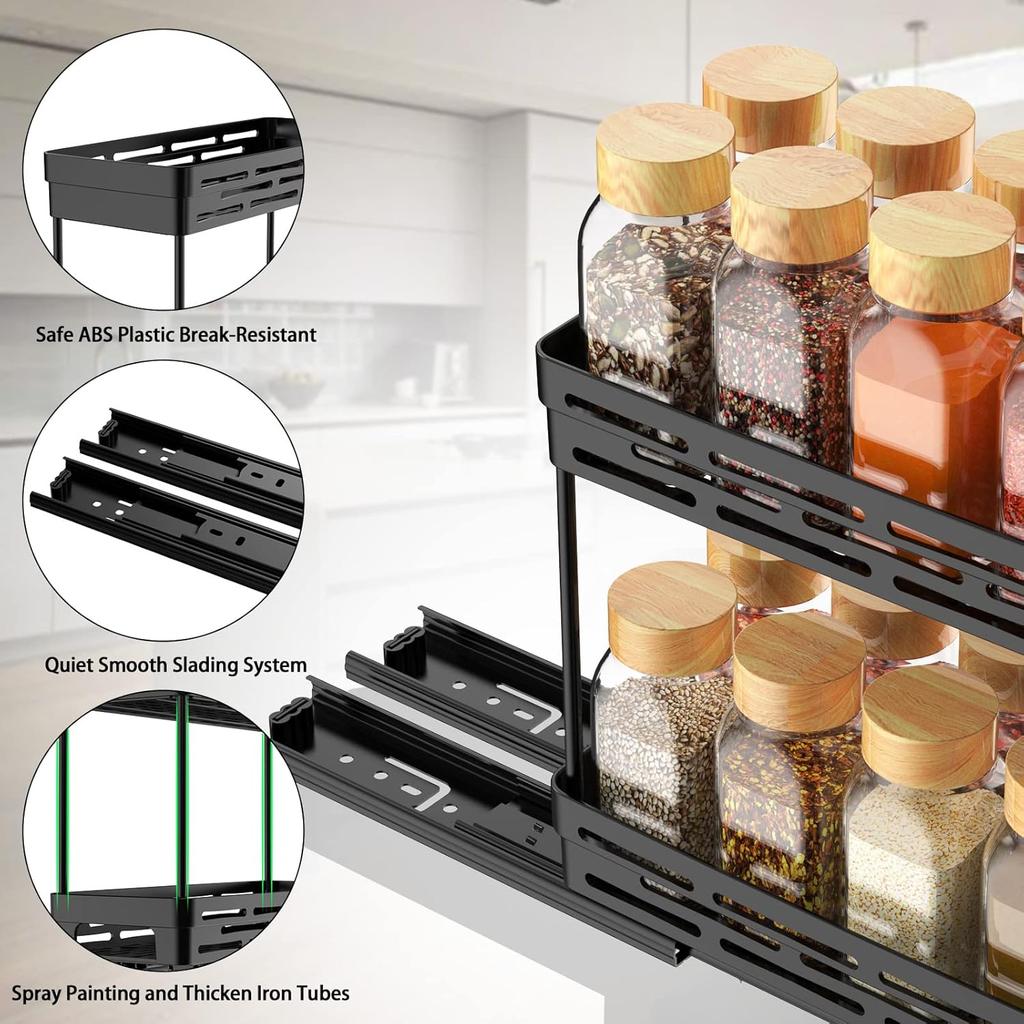 Safe ABS Plastic Break-Resistant

Quiet Smooth Slading System

Spray Painting and Thicken Iron Tubes