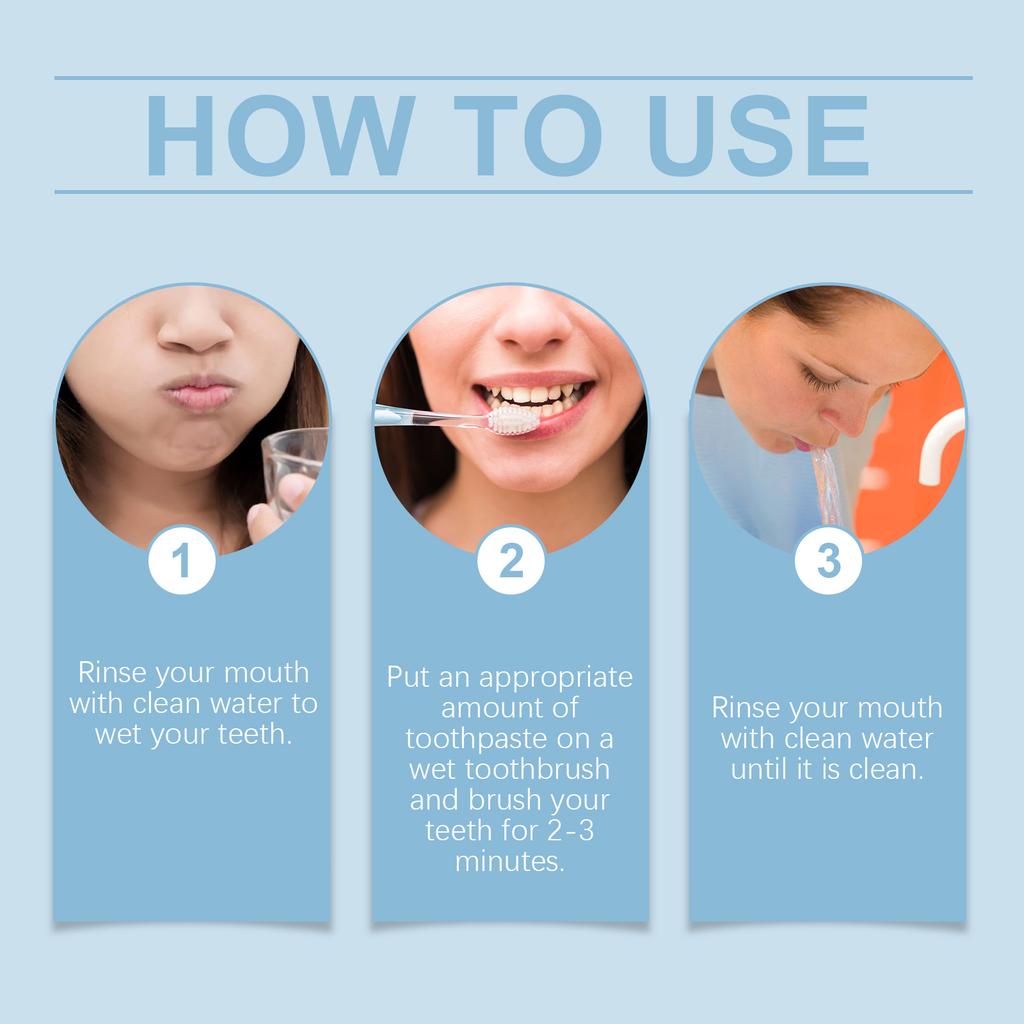 HOW TO USE

1

Rinse your mouth with clean water to wet your teeth.

2

Put an appropriate amount of toothpaste on a wet toothbrush and brush your teeth for 2-3 minutes.

3

Rinse your mouth with clean water until it is clean.