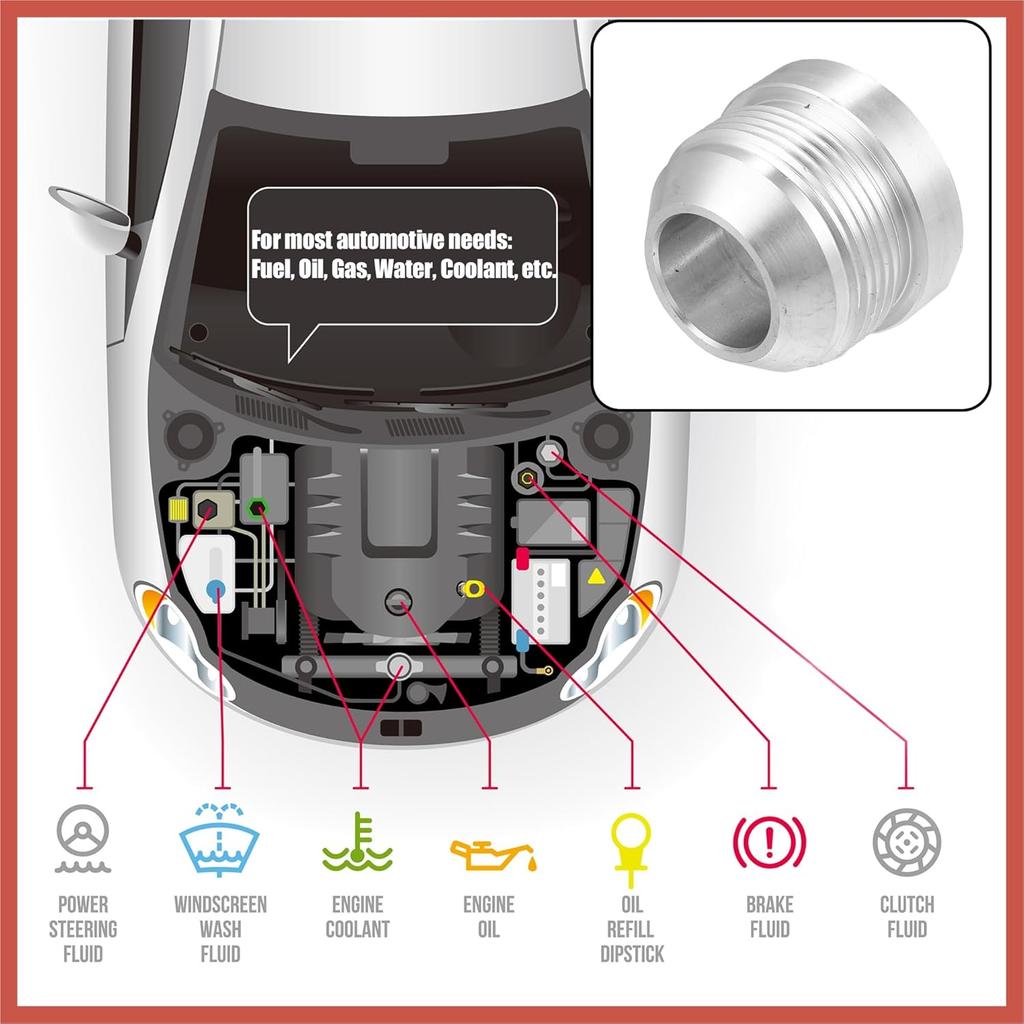 For most automotive needs:
Fuel, Oil, Gas, Water, Coolant, etc.

POWER STEERING FLUID

WINDSCREEN WASH FLUID

ENGINE COOLANT

ENGINE OIL

OIL REFILL DIPSTICK

BRAKE FLUID

CLUTCH FLUID