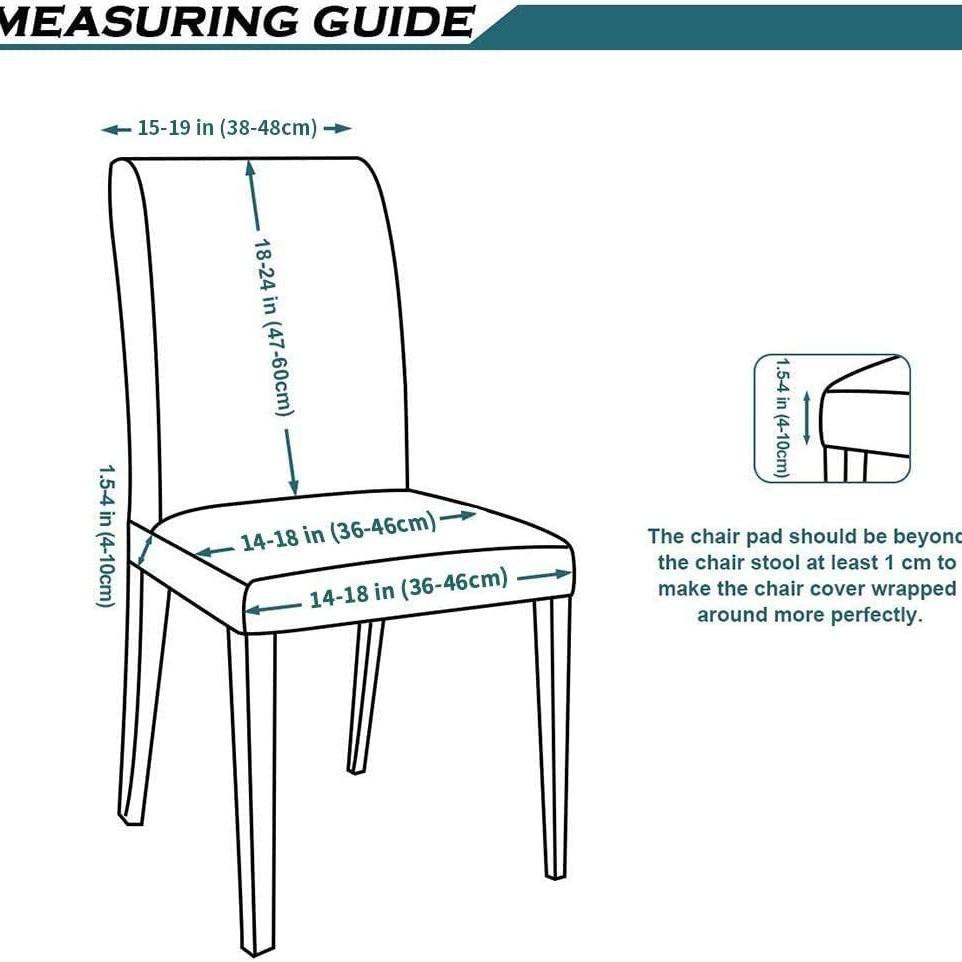 MEASURING GUIDE

15-19 in (38-48cm)

18-24 in (47-60cm)

1.5-4 in (4-10cm)

14-18 in (36-46cm)

14-18 in (36-46cm)

1.5-4 in (4-10cm)

The chair pad should be beyond the chair stool at least 1 cm to make the chair cover wrapped around more perfectly.