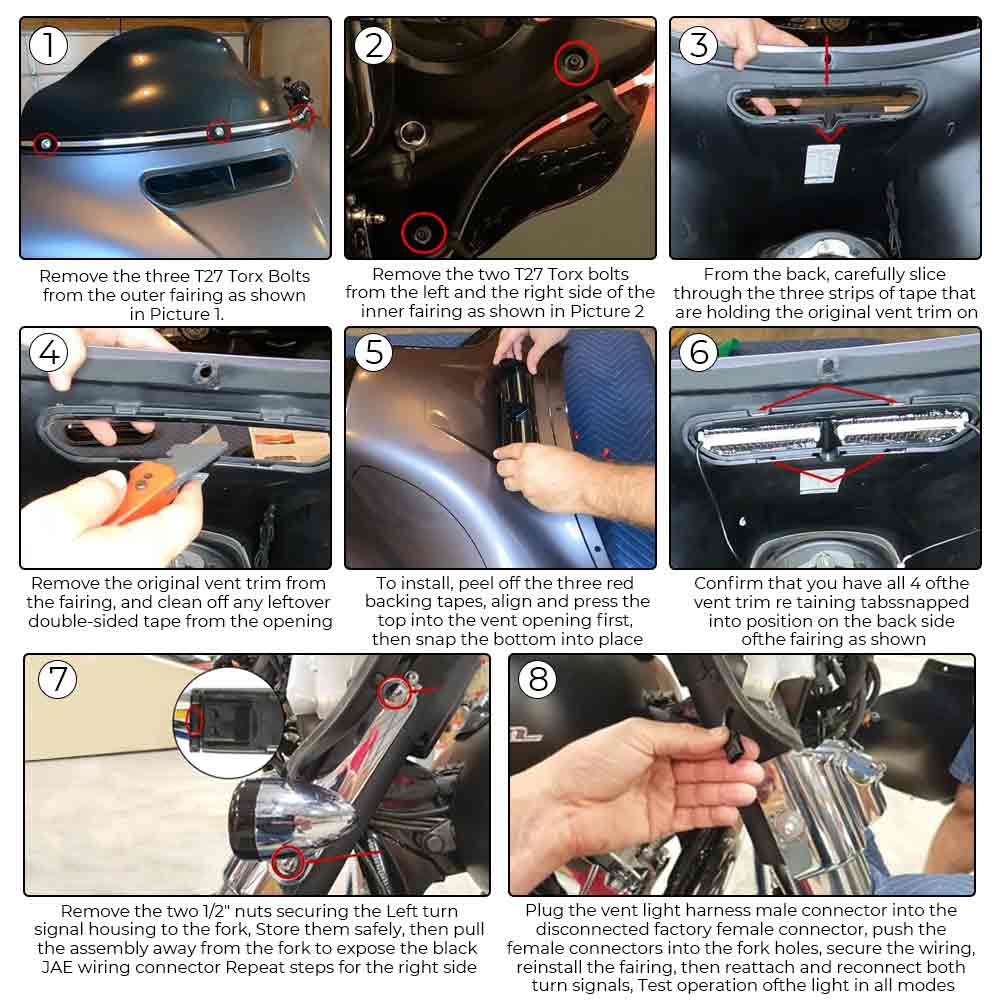 1

Remove the three T27 Torx Bolts from the outer fairing as shown in Picture 1.

2

Remove the two T27 Torx bolts from the left and the right side of the inner fairing as shown in Picture 2

3

From the back, carefully slice through the three strips of tape that are holding the original vent trim on

4

Remove the original vent trim from the fairing, and clean off any leftover double-sided tape from the opening

5

To install, peel off the three red backing tapes, align and press the top into the vent opening first, then snap the bottom into place

6

Confirm that you have all 4 ofthe vent trim re taining tabssnapped into position on the back side ofthe fairing as shown

7

Remove the two 1/2" nuts securing the Left turn signal housing to the fork, Store them safely, then pull the assembly away from the fork to expose the black JAE wiring connector Repeat steps for the right side

8

Plug the vent light harness male connector into the disconnected factory female connector, push the female connectors into the fork holes, secure the wiring, reinstall the fairing, then reattach and reconnect both turn signals, Test operation ofthe light in all modes