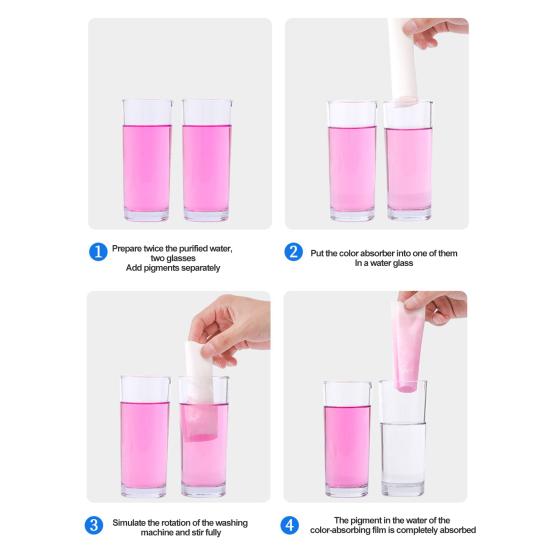 1 Prepare twice the purified water, two glasses
Add pigments separately

2 Put the color absorber into one of them In a water glass

3 Simulate the rotation of the washing machine and stir fully

4 The pigment in the water of the color-absorbing film is completely absorbed