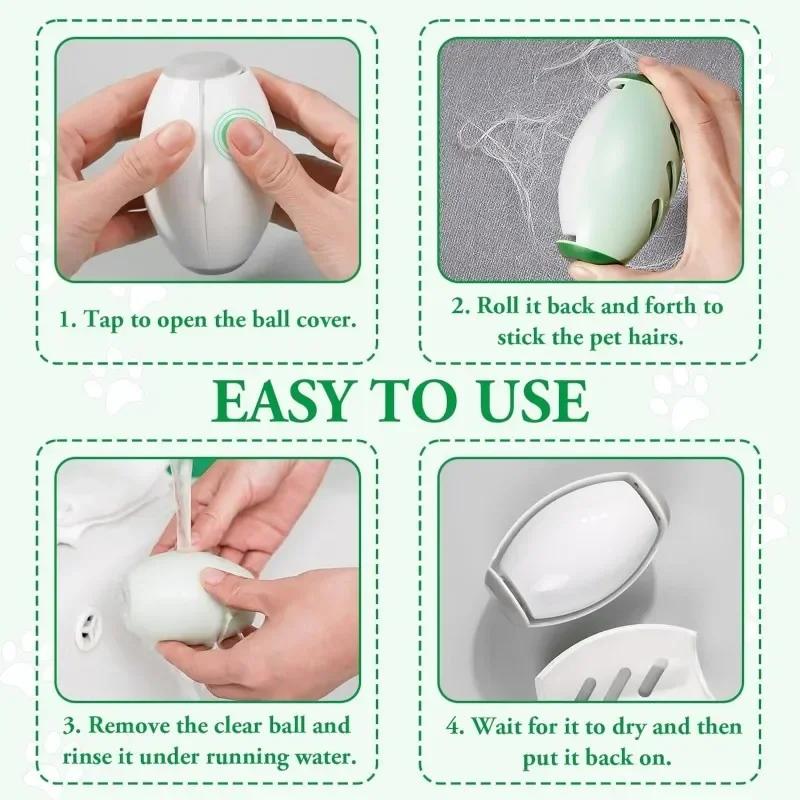 1. Tap to open the ball cover.

2. Roll it back and forth to stick the pet hairs.

EASY TO USE

3. Remove the clear ball and rinse it under running water.

4. Wait for it to dry and then put it back on.