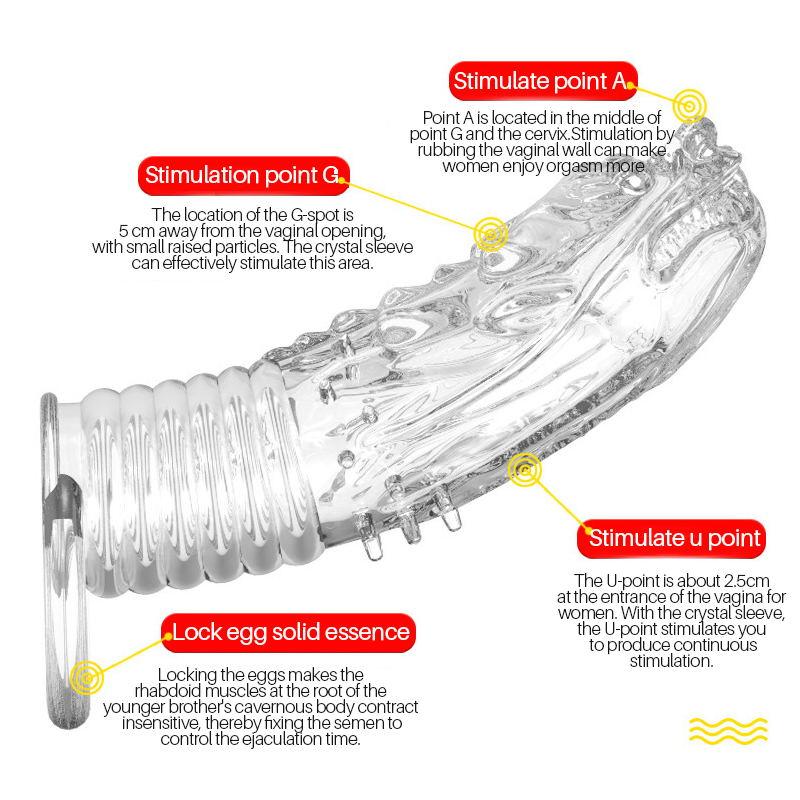 Stimulate point A

Point A is located in the middle of point G and the cervix.Stimulation by rubbing the vaginal wall can make women enjoy orgasm more.

Stimulation point G

The location of the G-spot is 5 cm away from the vaginal opening, with small raised particles. The crystal sleeve can effectively stimulate this area.

Stimulate u point

The U-point is about 2.5cm at the entrance of the vagina for women. With the crystal sleeve, the U-point stimulates you to produce continuous stimulation.

Lock egg solid essence

Locking the eggs makes the rhabdoid muscles at the root of the younger brother's cavernous body contract insensitive, thereby fixing the semen to control the ejaculation time.