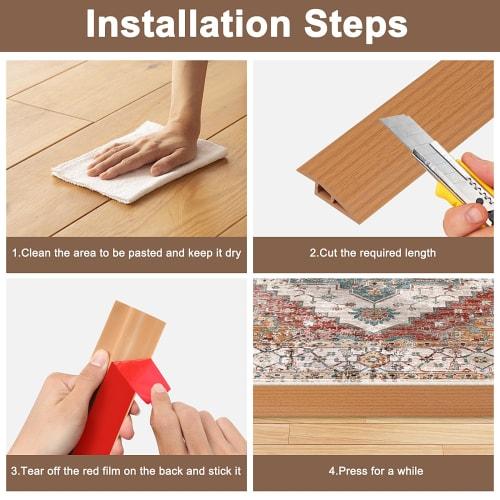 Installation Steps

1.Clean the area to be pasted and keep it dry

2.Cut the required length

3.Tear off the red film on the back and stick it

4.Press for a while