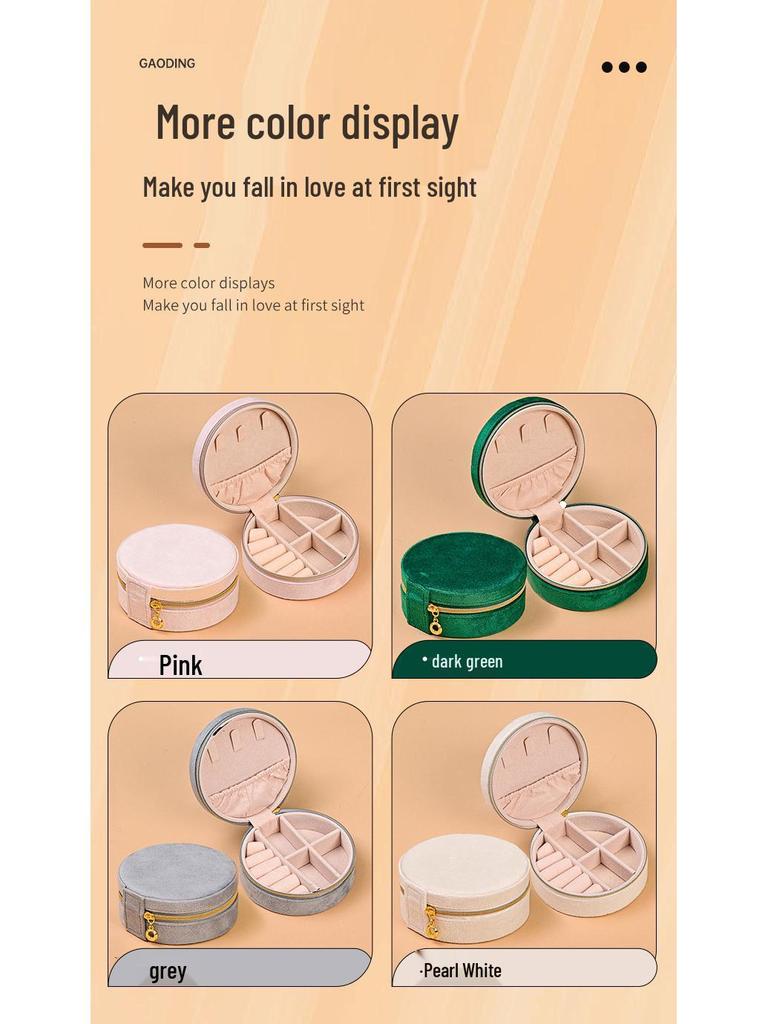 GAODING

More color display

Make you fall in love at first sight

More color displays
Make you fall in love at first sight

Pink

• dark green

grey

·Pearl White