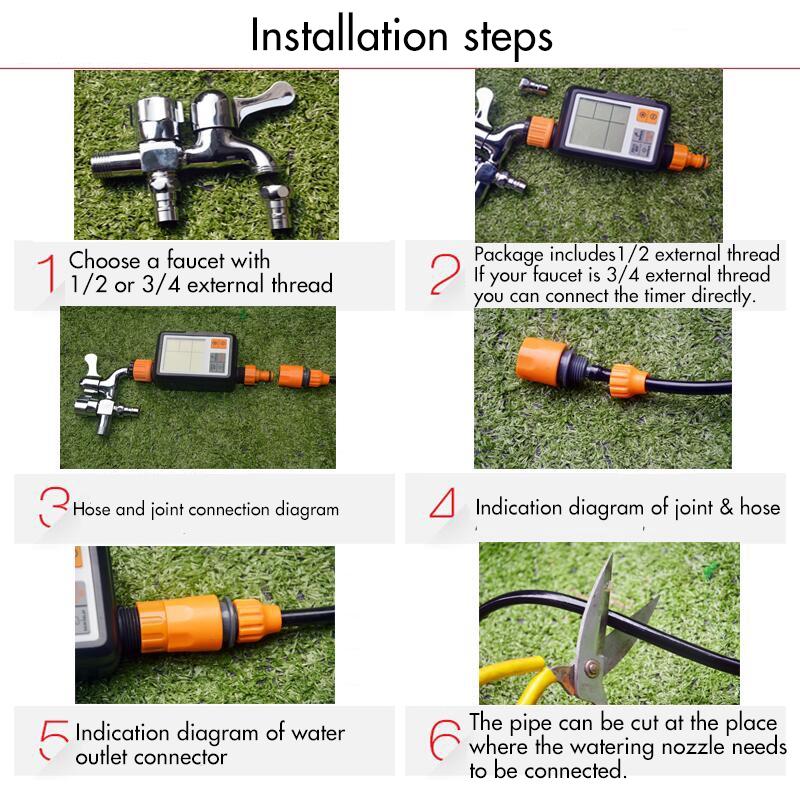 Installation steps

1 Choose a faucet with 1/2 or 3/4 external thread

2 Package includes1/2 external thread If your faucet is 3/4 external thread you can connect the timer directly.

3 Hose and joint connection diagram

4 Indication diagram of joint & hose

5 Indication diagram of water outlet connector

6 The pipe can be cut at the place where the watering nozzle needs to be connected.