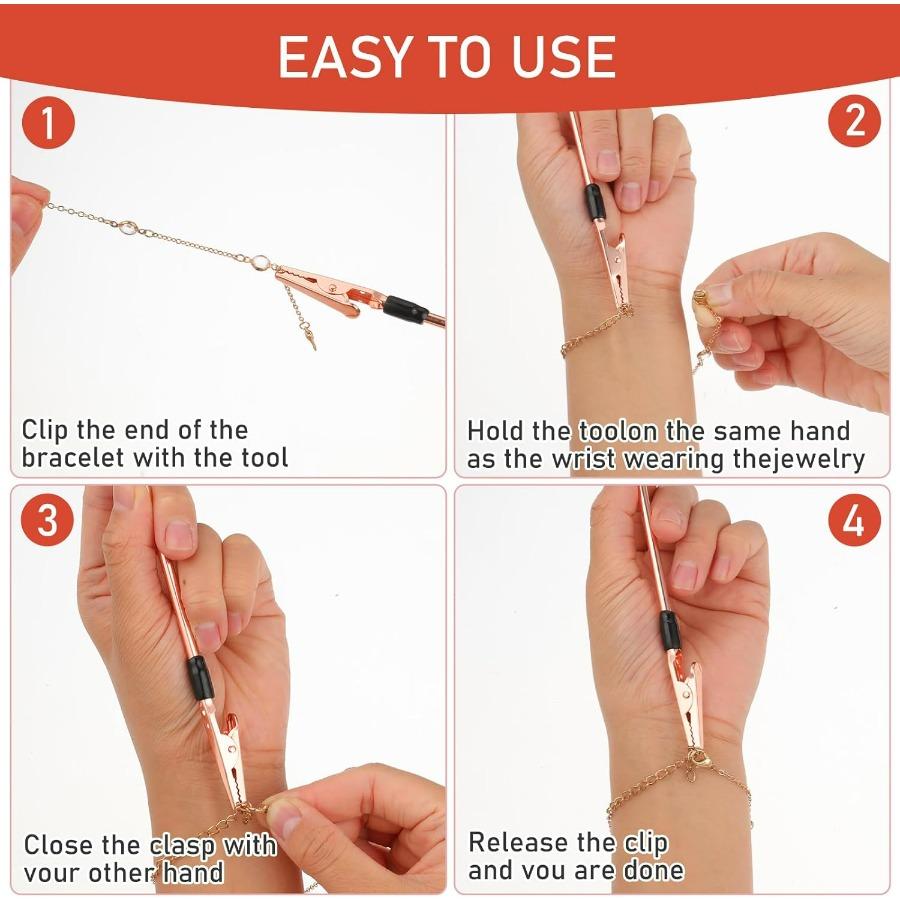 EASY TO USE

1

Clip the end of the bracelet with the tool

2

Hold the toolon the same hand as the wrist wearing thejewelry

3

Close the clasp with your other hand

4

Release the clip and you are done