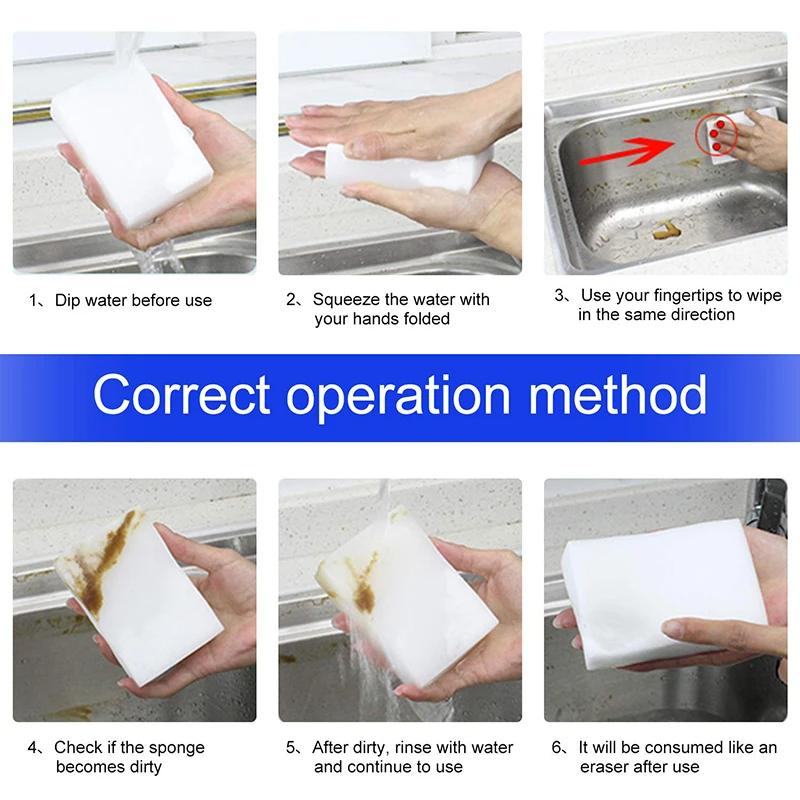 1、Dip water before use

2、Squeeze the water with your hands folded

3、Use your fingertips to wipe in the same direction

Correct operation method

4、Check if the sponge becomes dirty

5、After dirty, rinse with water and continue to use

6、It will be consumed like an eraser after use