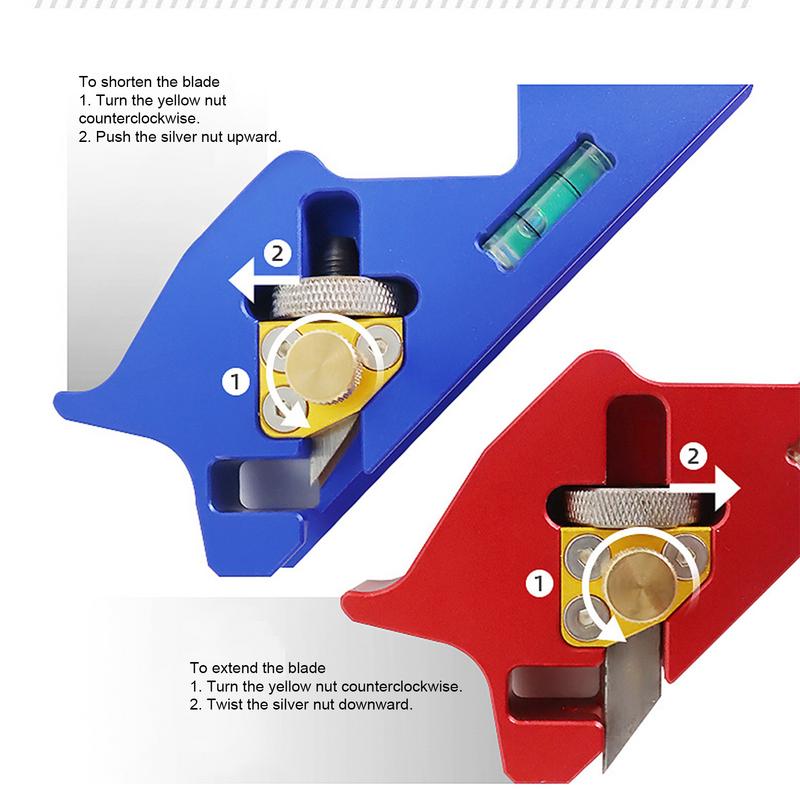 To shorten the blade
1. Turn the yellow nut counterclockwise.
2. Push the silver nut upward.

2

1

2

1

To extend the blade
1. Turn the yellow nut counterclockwise.
2. Twist the silver nut downward.