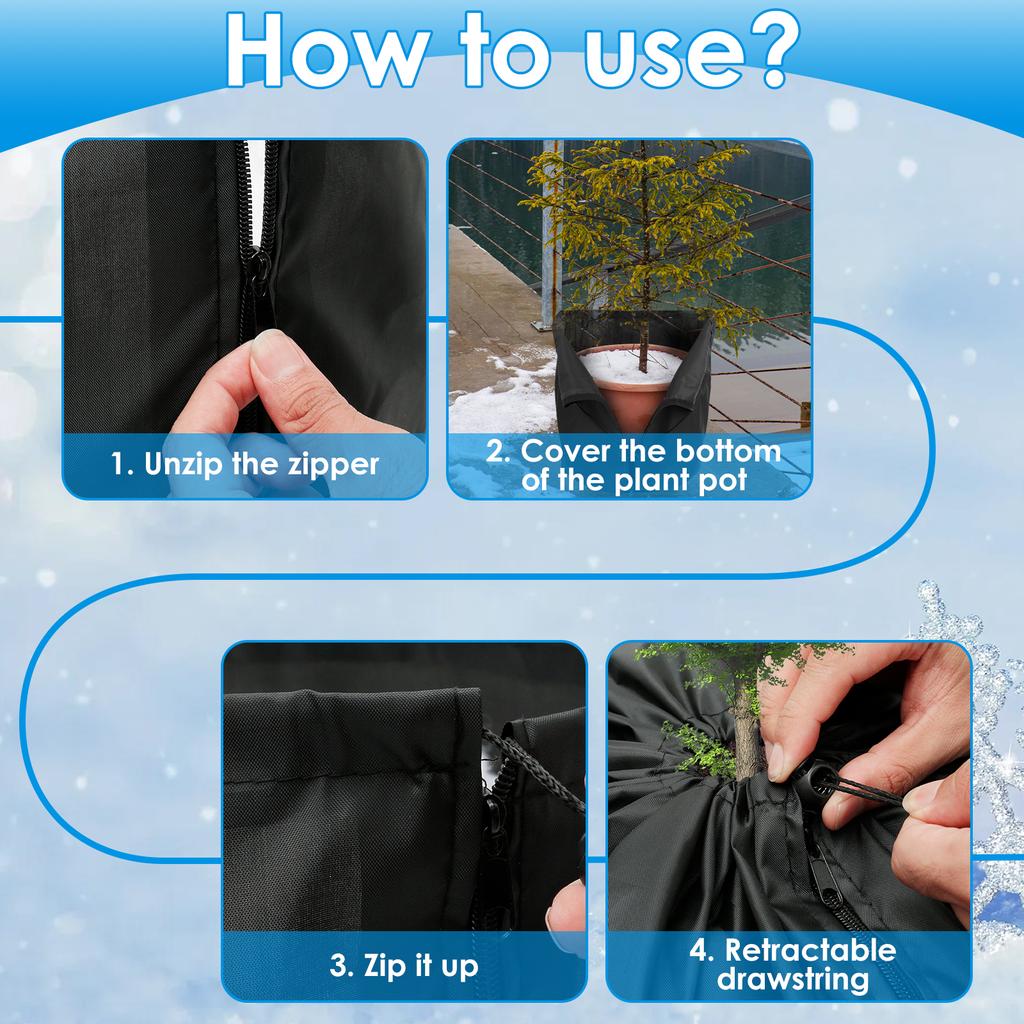 How to use?

1. Unzip the zipper

2. Cover the bottom of the plant pot

3. Zip it up

4. Retractable drawstring