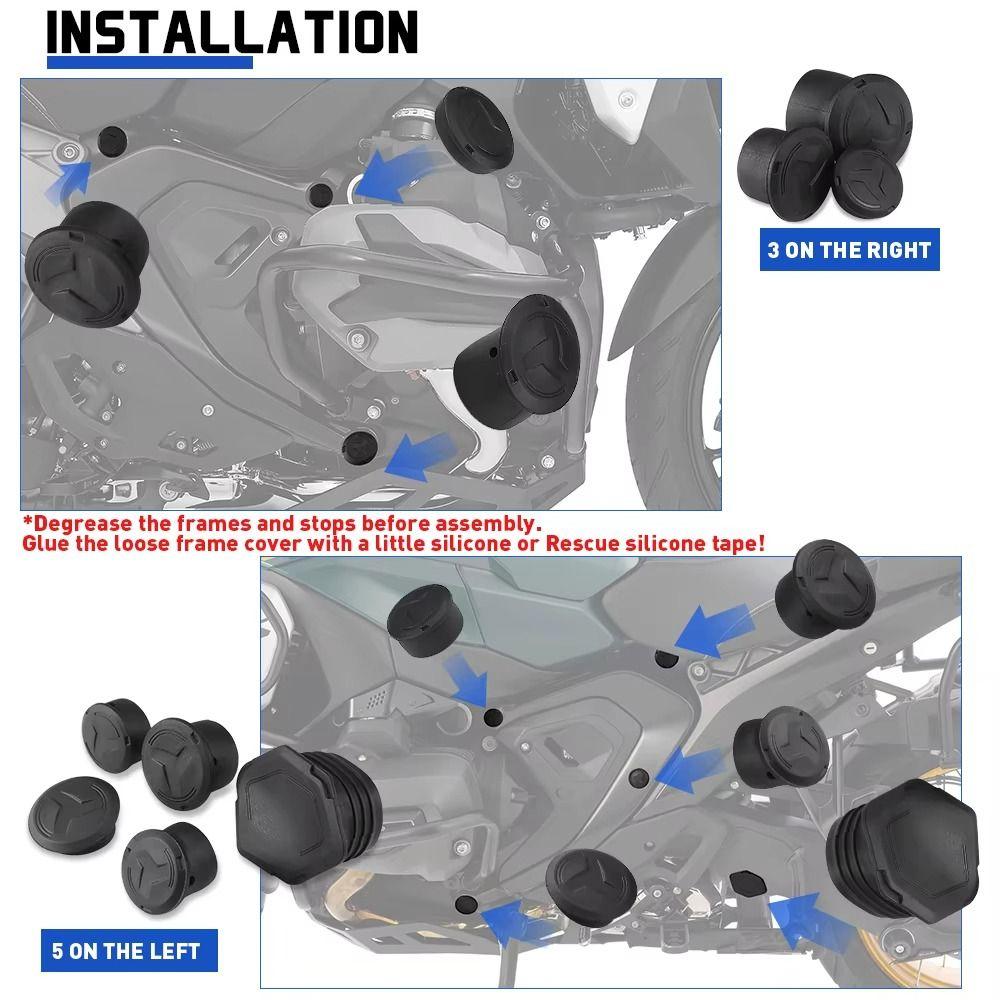 INSTALLATION

3 ON THE RIGHT

*Degrease the frames and stops before assembly.
Glue the loose frame cover with a little silicone or Rescue silicone tape!

5 ON THE LEFT