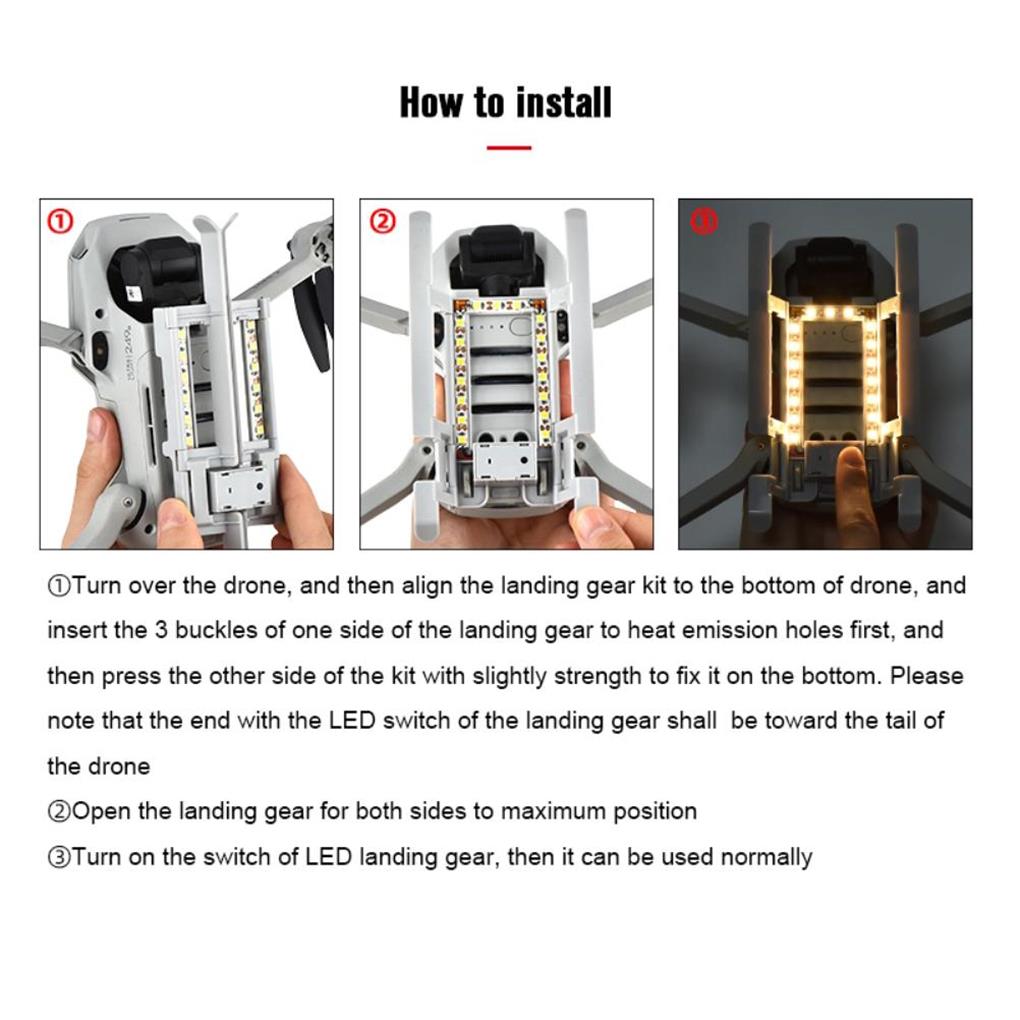 How to install

①

②

③

①Turn over the drone, and then align the landing gear kit to the bottom of drone, and insert the 3 buckles of one side of the landing gear to heat emission holes first, and then press the other side of the kit with slightly strength to fix it on the bottom. Please note that the end with the LED switch of the landing gear shall be toward the tail of the drone
②Open the landing gear for both sides to maximum position
③Turn on the switch of LED landing gear, then it can be used normally