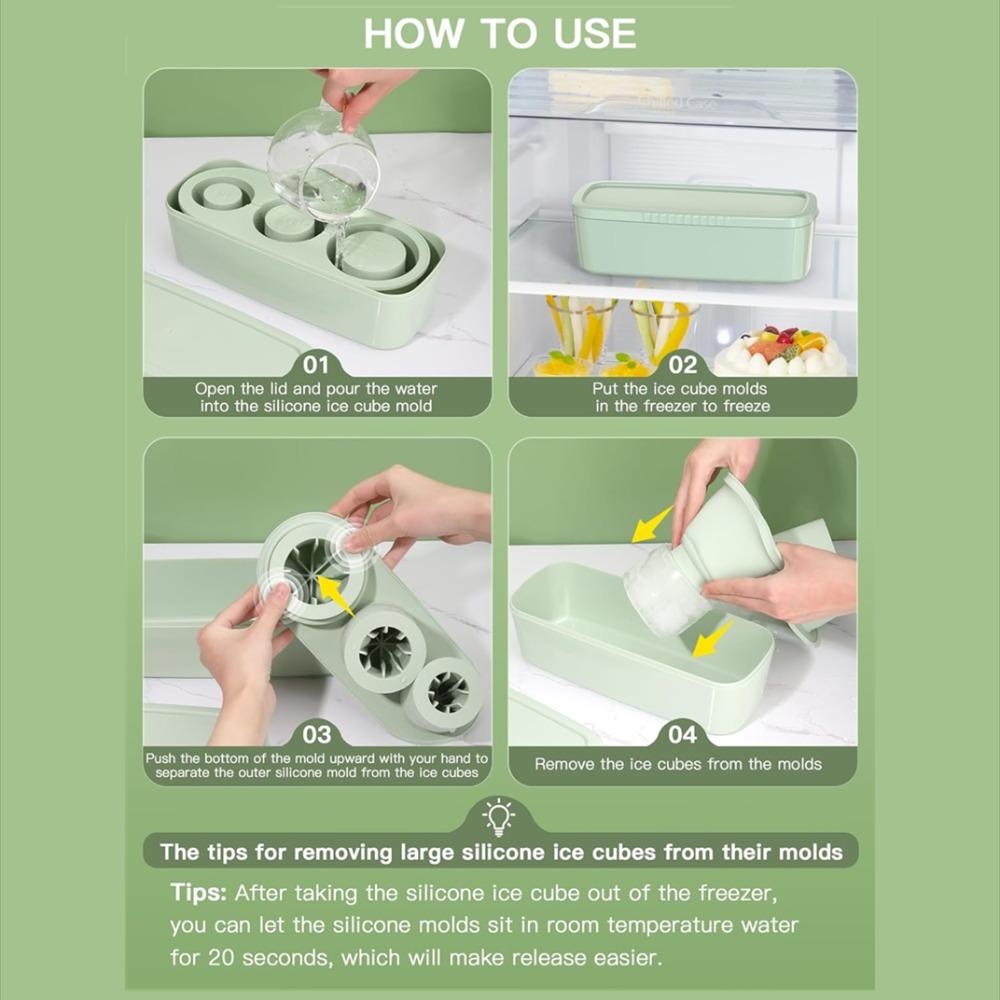 HOW TO USE

01
Open the lid and pour the water into the silicone ice cube mold

02
Put the ice cube molds in the freezer to freeze

03
Push the bottom of the mold upward with your hand to separate the outer silicone mold from the ice cubes

04
Remove the ice cubes from the molds

The tips for removing large silicone ice cubes from their molds

Tips: After taking the silicone ice cube out of the freezer, you can let the silicone molds sit in room temperature water for 20 seconds, which will make release easier.