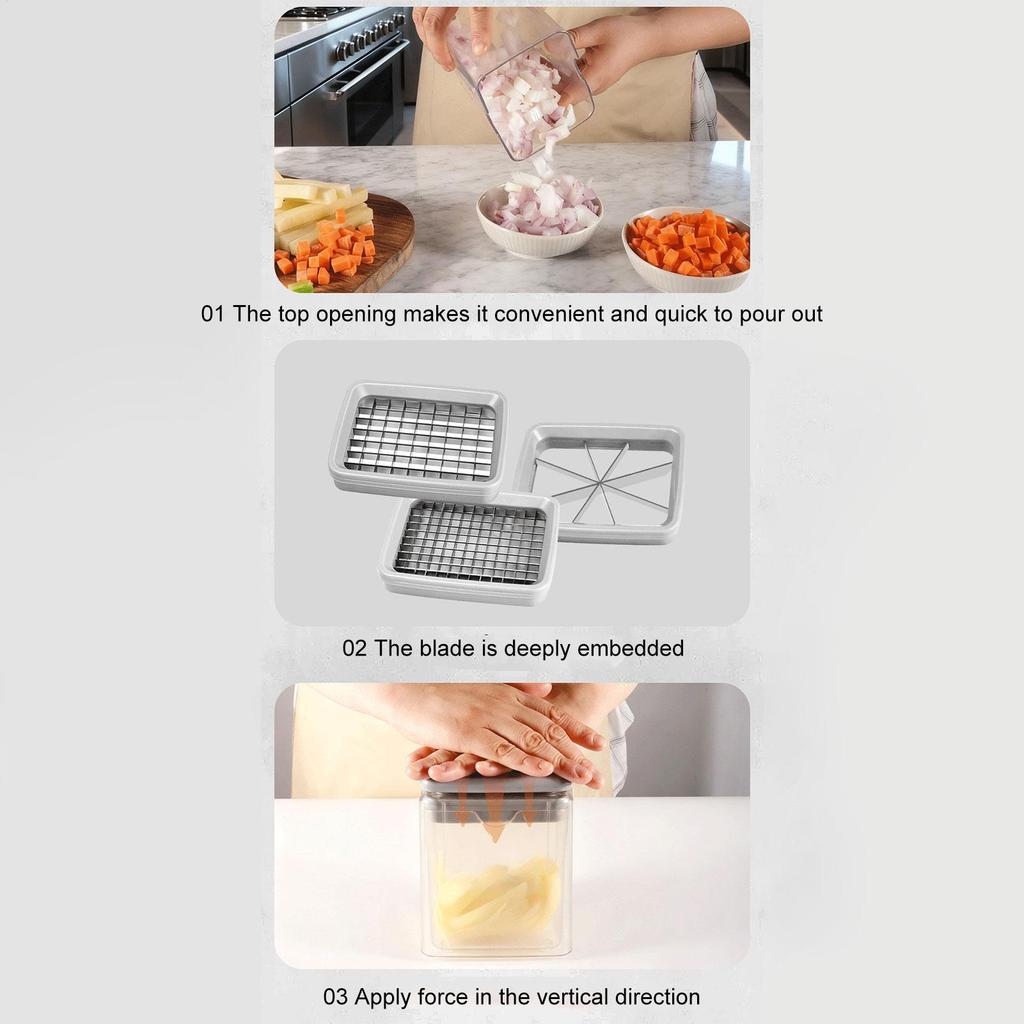 01 The top opening makes it convenient and quick to pour out

02 The blade is deeply embedded

03 Apply force in the vertical direction