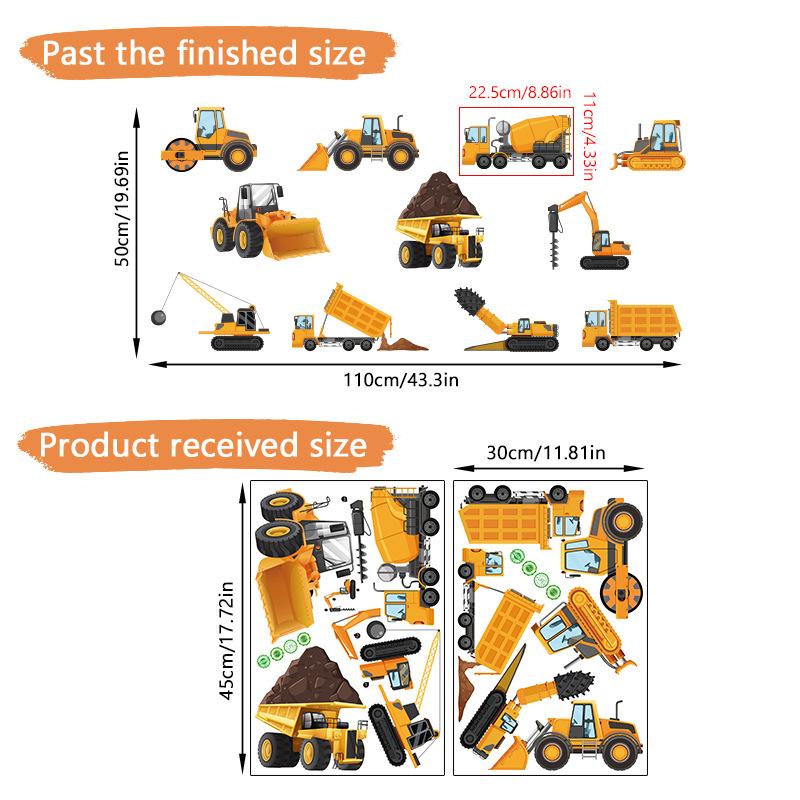 Past the finished size

22.5cm/8.86in

11cm/4.33in

50cm/19.69in

110cm/43.3in

Product received size

30cm/11.81in

45cm/17.72in