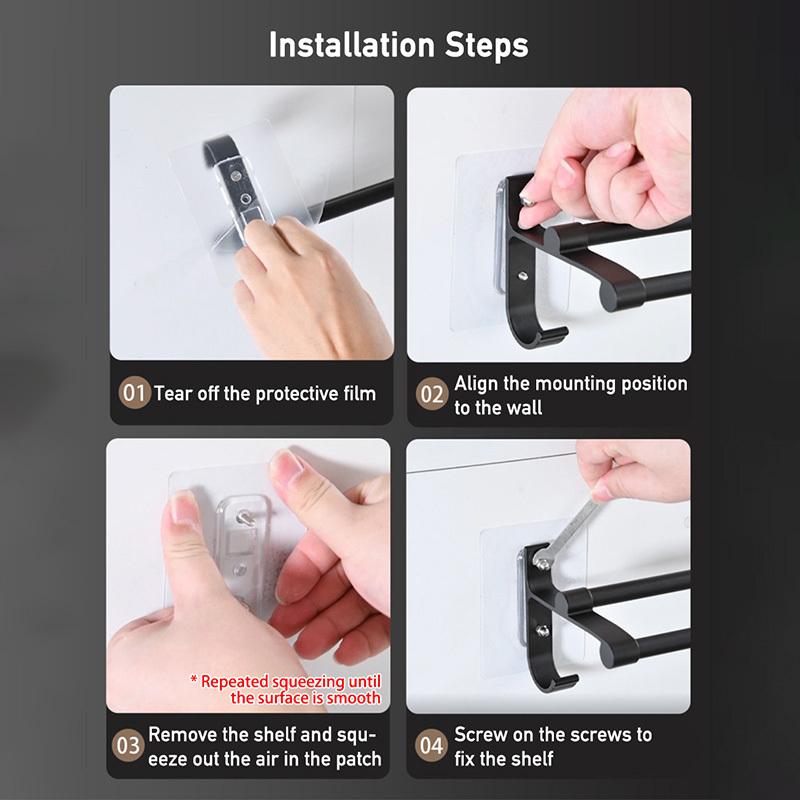 Installation Steps

01 Tear off the protective film

02 Align the mounting position to the wall

* Repeated squeezing until the surface is smooth

03 Remove the shelf and squeeze out the air in the patch

04 Screw on the screws to fix the shelf