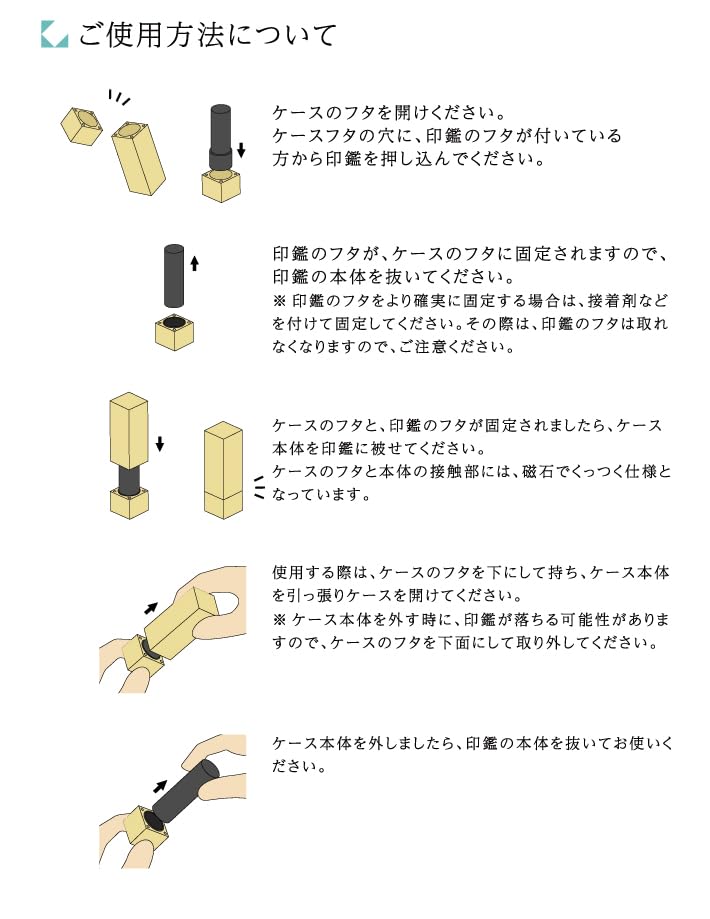 ご使用方法について

ケースのフタを開けください。
ケースフタの穴に、印鑑のフタが付いている方から印鑑を押し込んでください。

印鑑のフタが、ケースのフタに固定されますので、印鑑の本体を抜いてください。
※ 印鑑のフタをより確実に固定する場合は、接着剤などを付けて固定してください。その際は、印鑑のフタは取れなくなりますので、ご注意ください。

ケースのフタと、印鑑のフタが固定されましたら、ケース本体を印鑑に被せてください。
ケースのフタと本体の接触部には、磁石でくっつく仕様となっています。

使用する際は、ケースのフタを下にして持ち、ケース本体を引っ張りケースを開けてください。
※ ケース本体を外す時に、印鑑が落ちる可能性がありますので、ケースのフタを下面にして取り外してください。

ケース本体を外しましたら、印鑑の本体を抜いてお使いください。